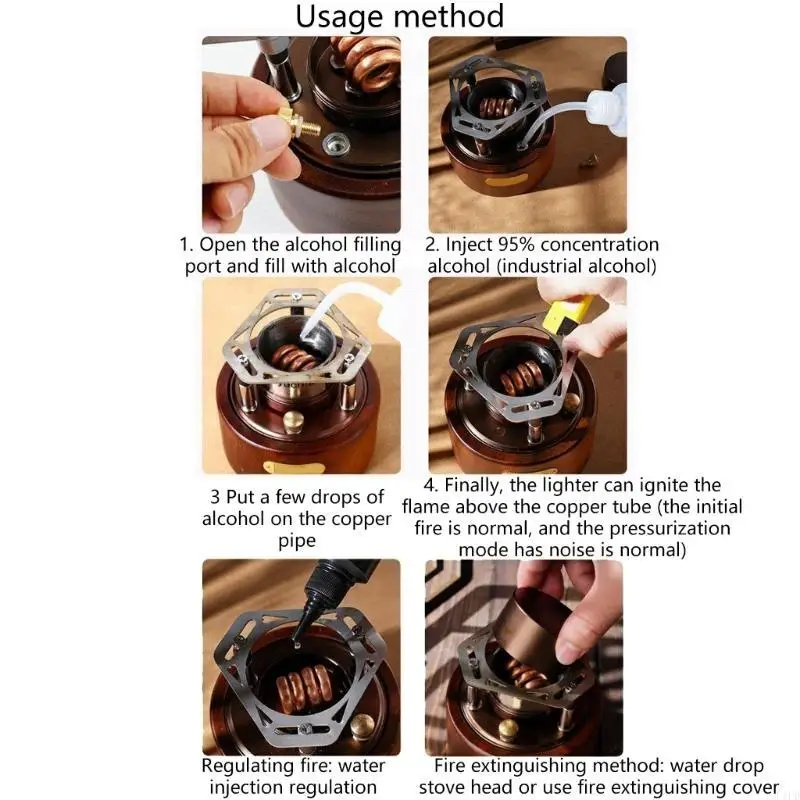 Usage method

1. Open the alcohol filling port and fill with alcohol

2. Inject 95% concentration alcohol (industrial alcohol)

3 Put a few drops of alcohol on the copper pipe

4. Finally, the lighter can ignite the flame above the copper tube (the initial fire is normal, and the pressurization mode has noise is normal)

Regulating fire: water injection regulation

Fire extinguishing method: water drop stove head or use fire extinguishing cover