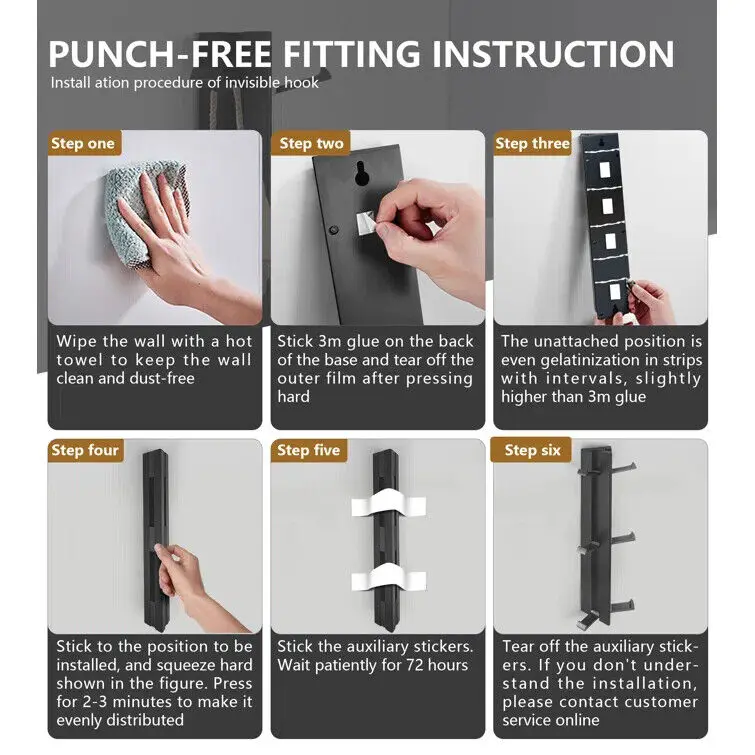 PUNCH-FREE FITTING INSTRUCTION
Install ation procedure of invisible hook

Step one
Wipe the wall with a hot towel to keep the wall clean and dust-free

Step two
Stick 3m glue on the back of the base and tear off the outer film after pressing hard

Step three
The unattached position is even gelatinization in strips with intervals, slightly higher than 3m glue

Step four
Stick to the position to be installed, and squeeze hard shown in the figure. Press for 2-3 minutes to make it evenly distributed

Step five
Stick the auxiliary stickers. Wait patiently for 72 hours

Step six
Tear off the auxiliary stickers. If you don't understand the installation, please contact customer service online