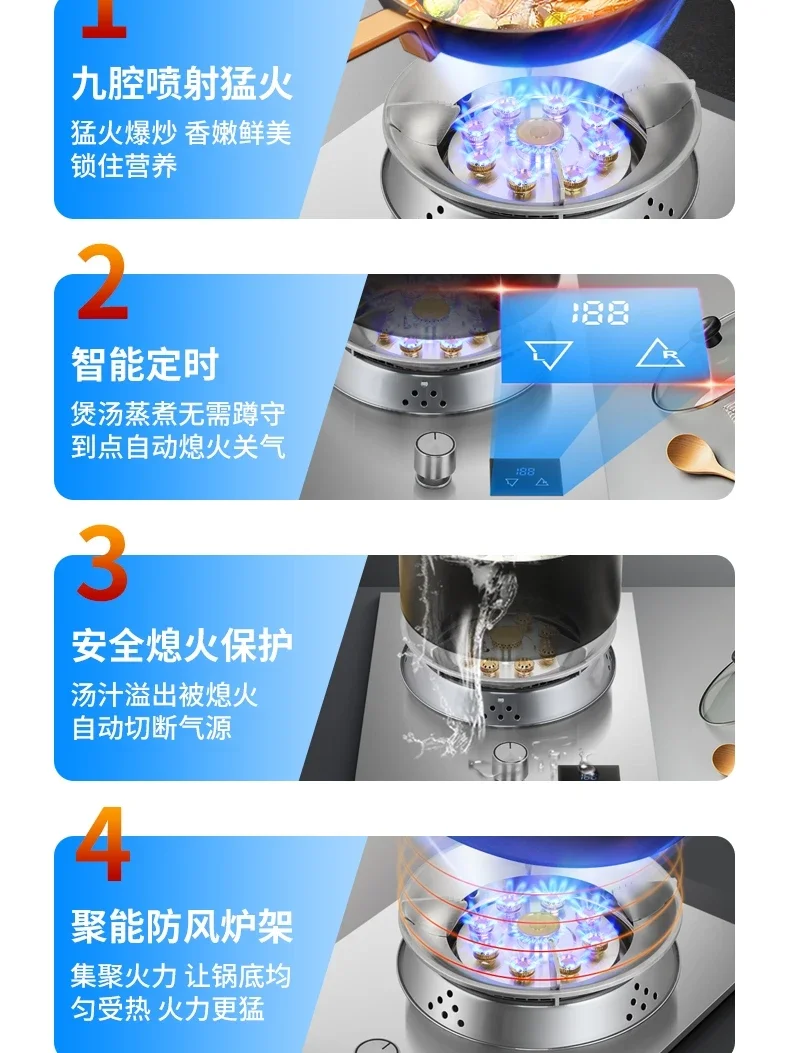 1
九腔喷射猛火
猛火爆炒 香嫩鲜美
锁住营养

2
智能定时
煲汤蒸煮无需蹲守
到点自动熄火关气

188
L
R
188

3
安全熄火保护
汤汁溢出被熄火
自动切断气源

4
聚能防风炉架
集聚火力 让锅底均匀受热 火力更猛