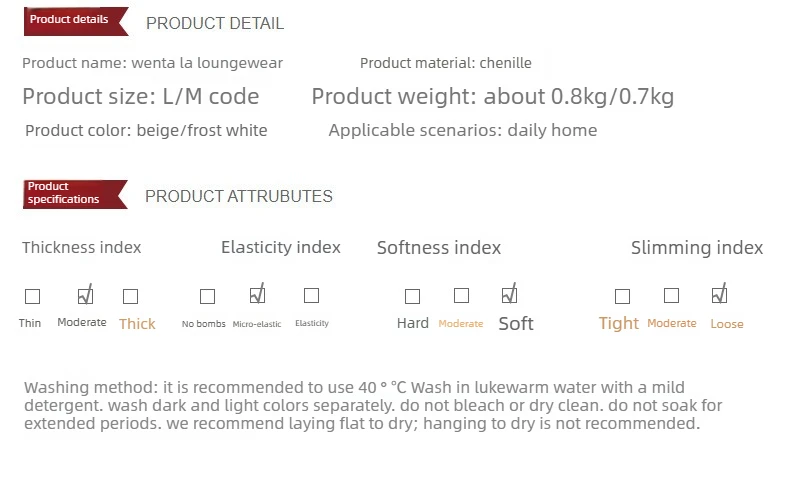 Product details PRODUCT DETAIL

Product name: wenta la loungewear

Product material: chenille

Product size: L/M code

Product weight: about 0.8kg/0.7kg

Product color: beige/frost white

Applicable scenarios: daily home

Product specifications PRODUCT ATTRUBUTES

Thickness index

Thin Moderate Thick

Elasticity index

No bombs Micro-elastic Elasticity

Softness index

Hard Moderate Soft

Slimming index

Tight Moderate Loose

Washing method: it is recommended to use 40 ° °C Wash in lukewarm water with a mild detergent. wash dark and light colors separately. do not bleach or dry clean. do not soak for extended periods. we recommend laying flat to dry; hanging to dry is not recommended.