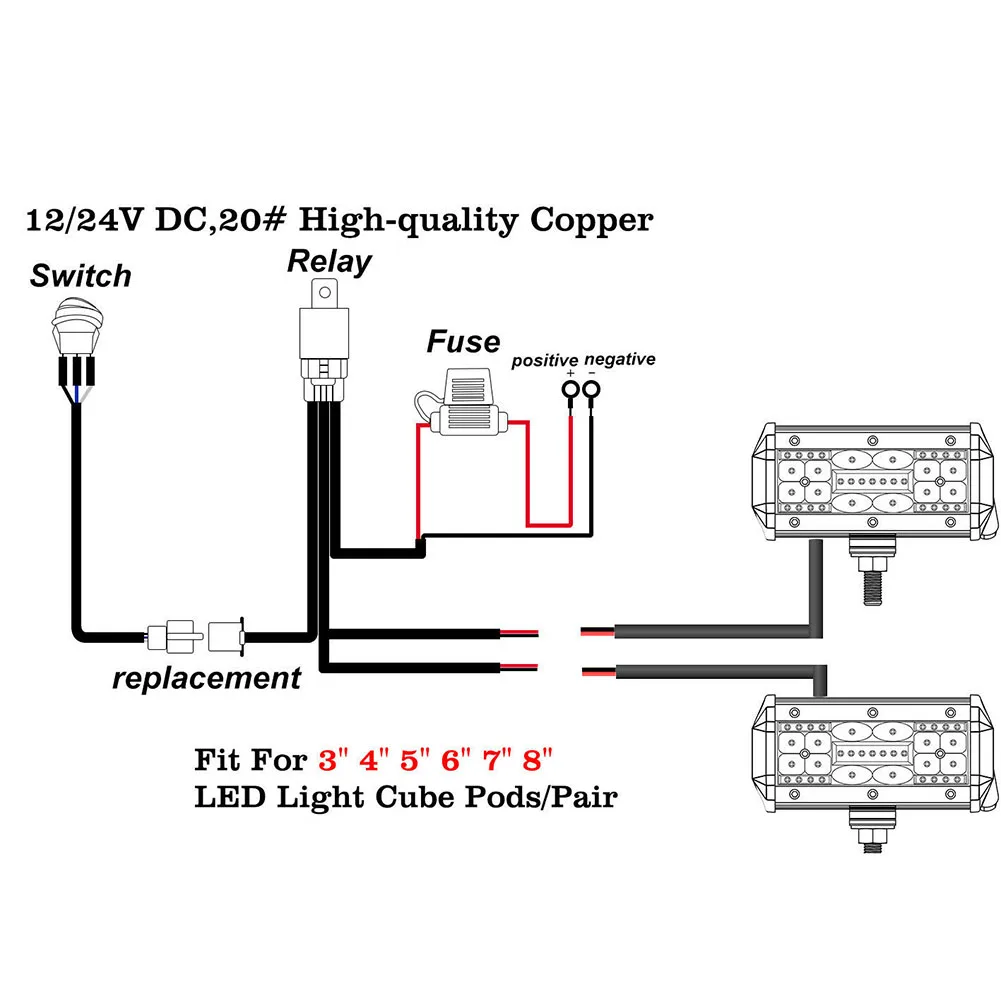 12/24V DC,20# High-quality Copper

Switch

Relay

Fuse

positive negative

+ −

replacement

Fit For 3" 4" 5" 6" 7" 8"
LED Light Cube Pods/Pair