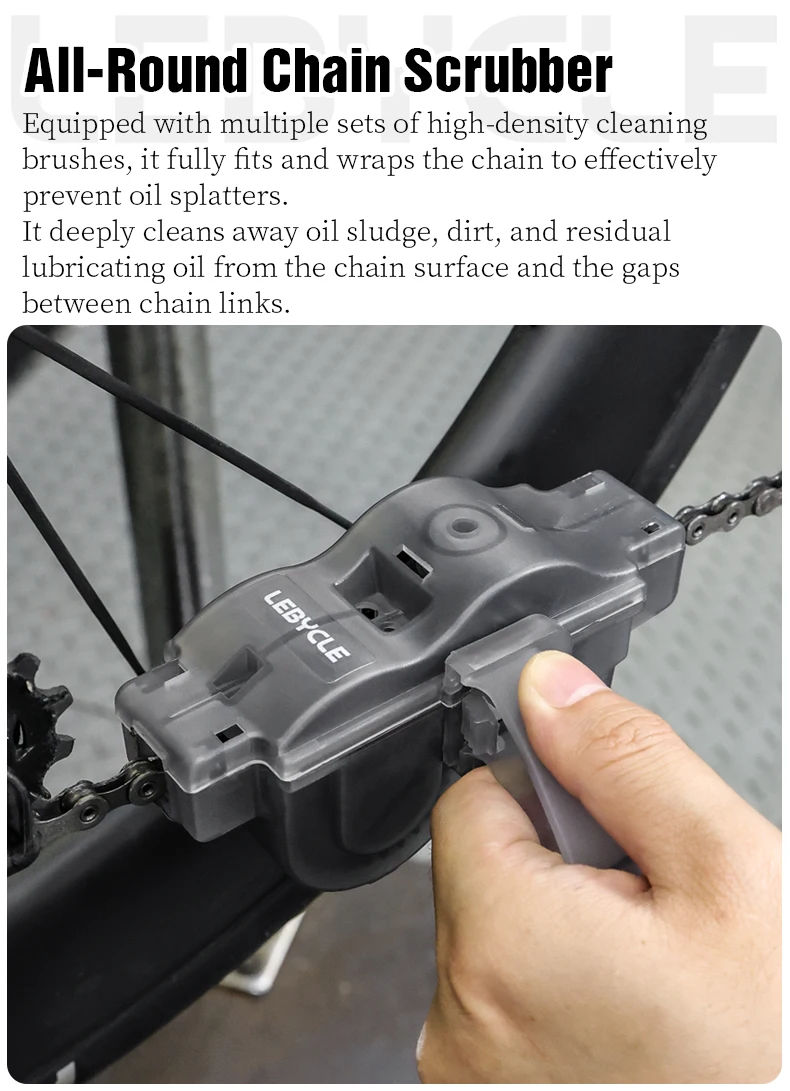 LEBYCLE

All-Round Chain Scrubber

Equipped with multiple sets of high-density cleaning brushes, it fully fits and wraps the chain to effectively prevent oil splatters.
It deeply cleans away oil sludge, dirt, and residual lubricating oil from the chain surface and the gaps between chain links.

LEBYCLE