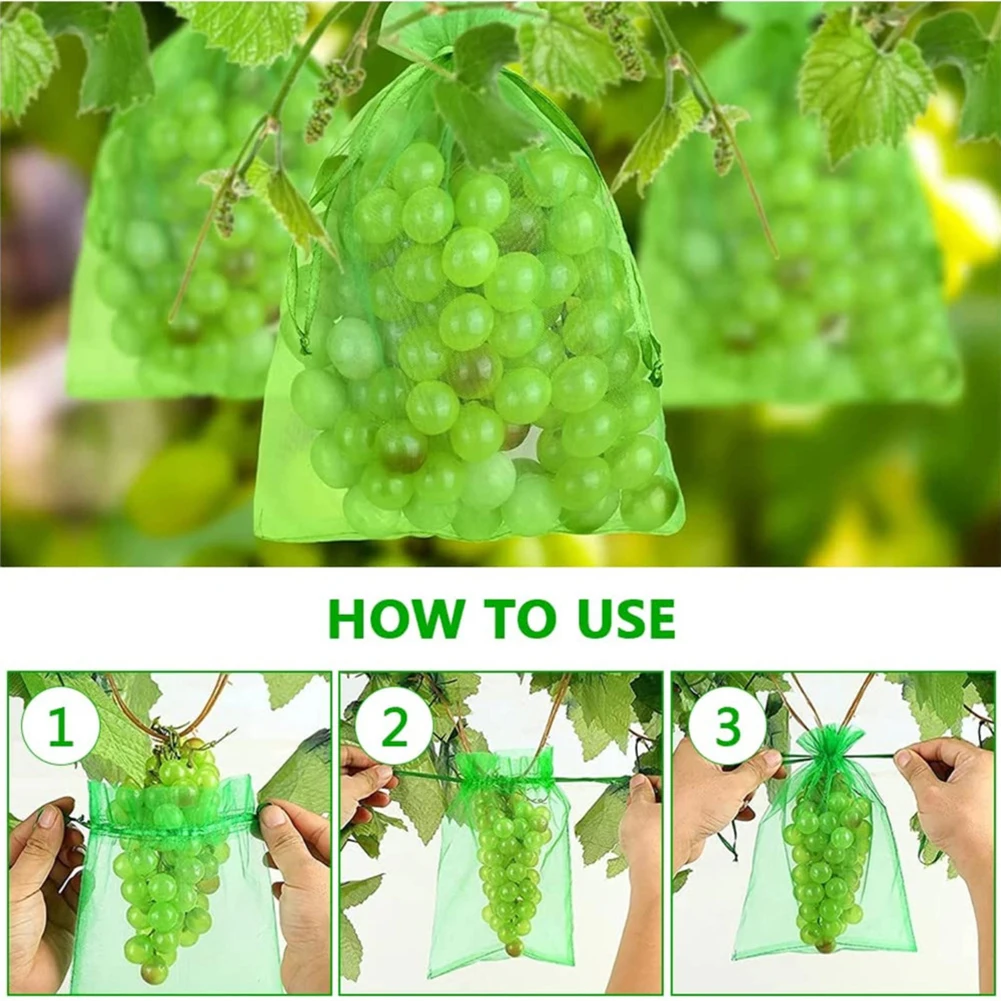 HOW TO USE

1

2

3