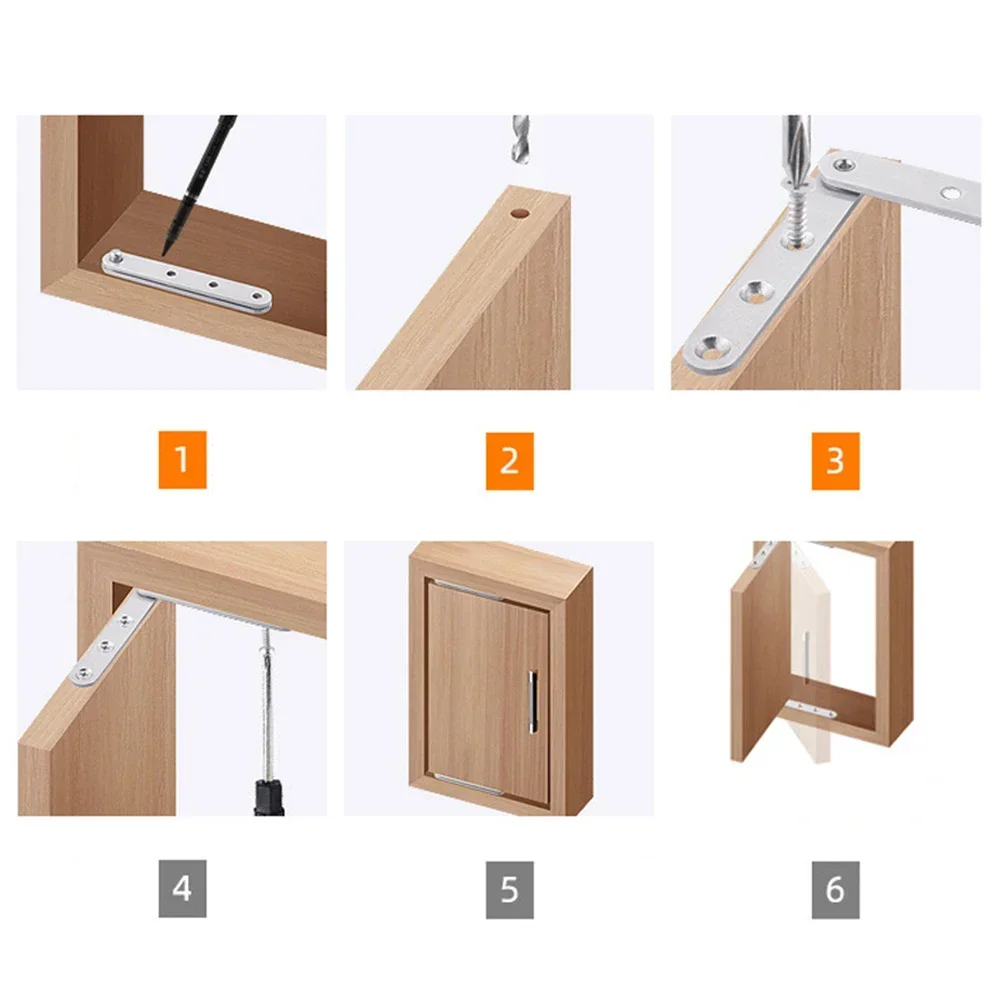 1

2

3

4

5

6