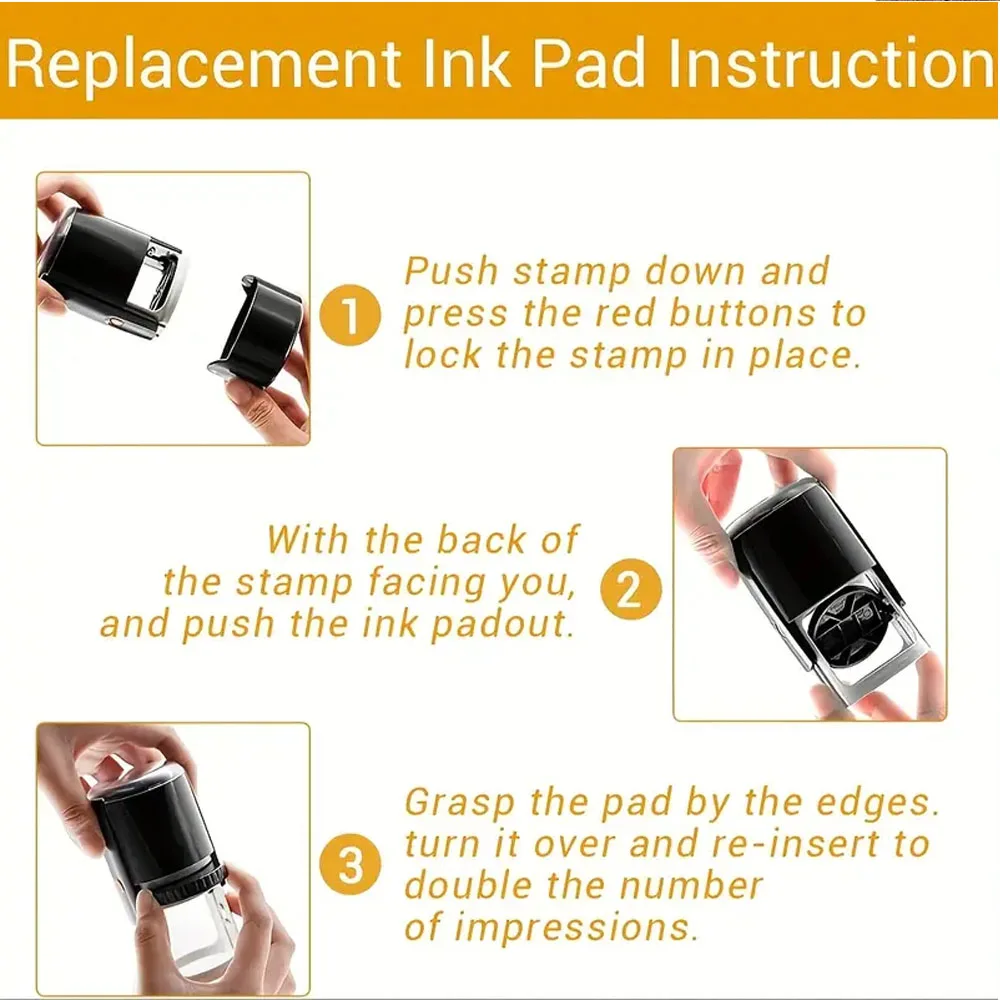 Replacement Ink Pad Instruction

1 Push stamp down and press the red buttons to lock the stamp in place.

With the back of the stamp facing you, and push the ink padout. 2

3 Grasp the pad by the edges. turn it over and re-insert to double the number of impressions.