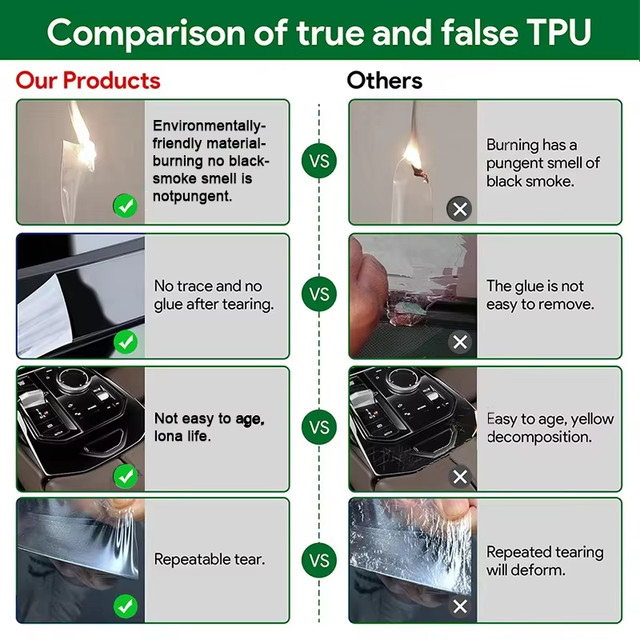 Comparison of true and false TPU

Our Products

Environmentally-friendly material-burning no black-smoke smell is notpungent.

No trace and no glue after tearing.

Not easy to age, lona life.

Repeatable tear.

VS

VS

VS

VS

Others

Burning has a pungent smell of black smoke.

The glue is not easy to remove.

Easy to age, yellow decomposition.

Repeated tearing will deform.