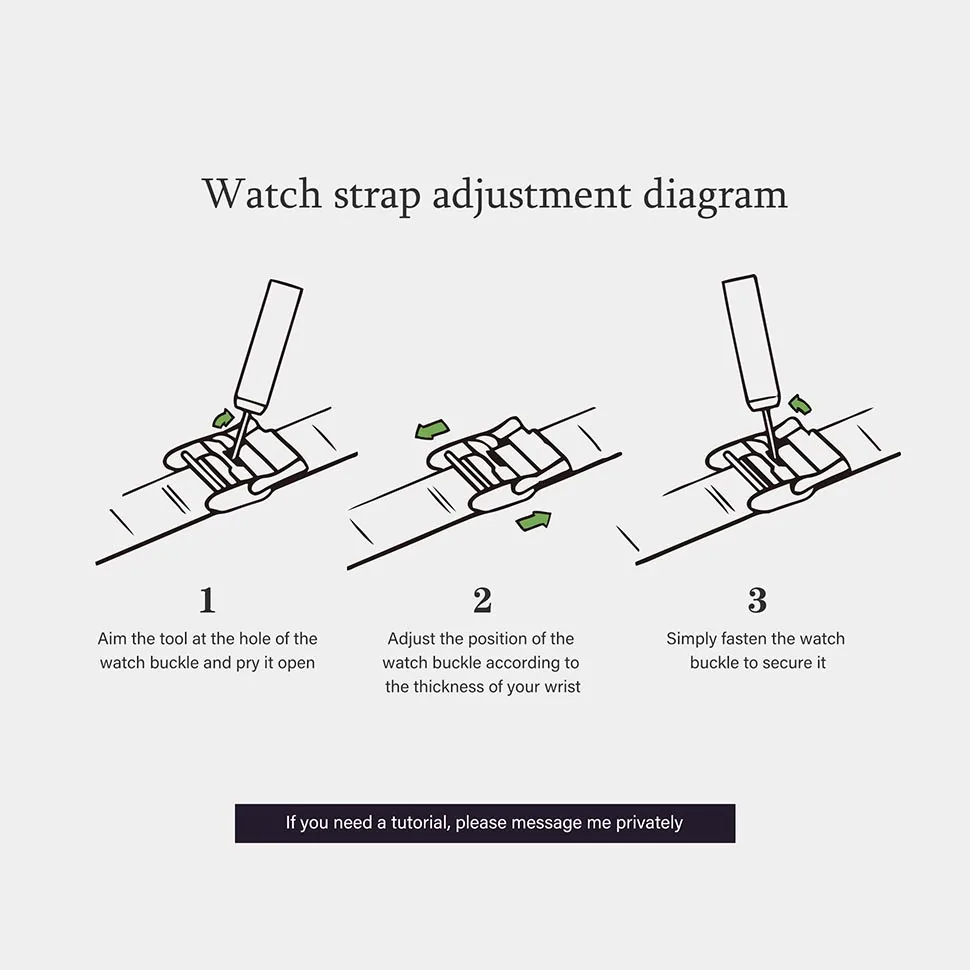 Watch strap adjustment diagram

1
Aim the tool at the hole of the watch buckle and pry it open

2
Adjust the position of the watch buckle according to the thickness of your wrist

3
Simply fasten the watch buckle to secure it

If you need a tutorial, please message me privately