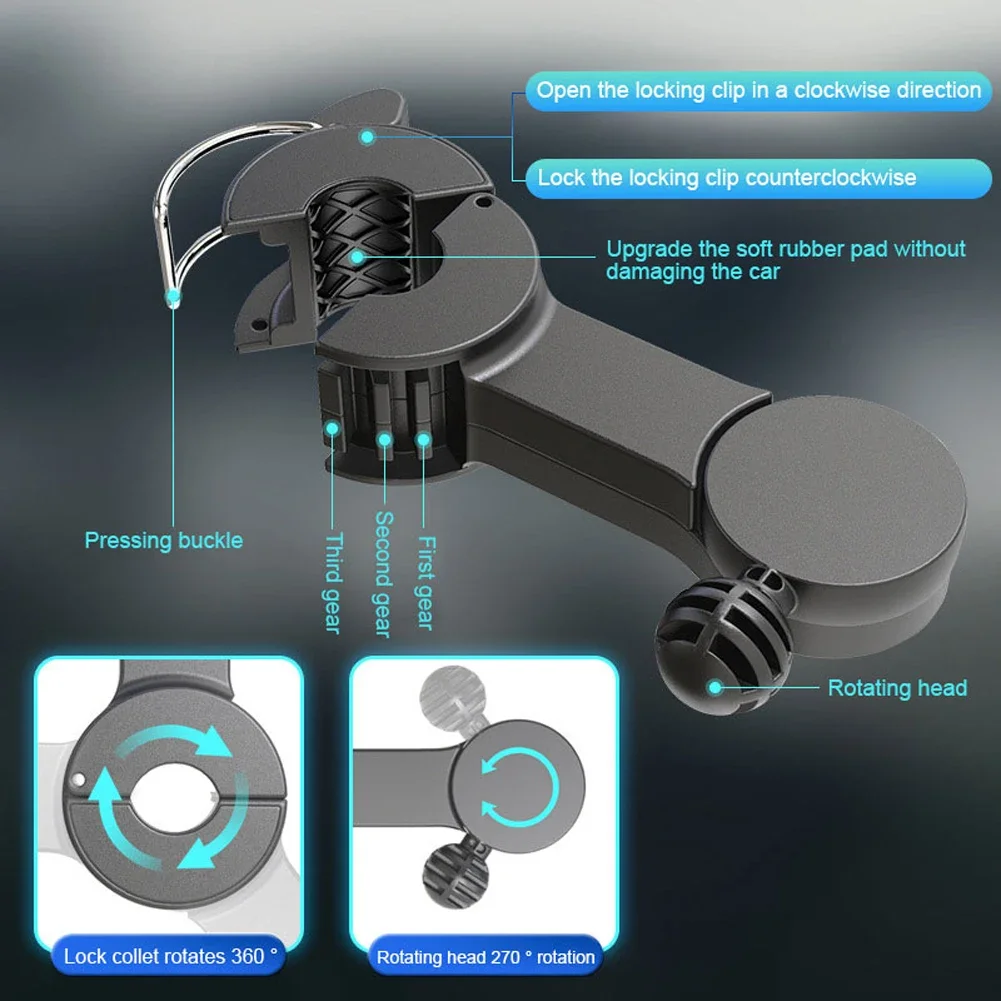 Open the locking clip in a clockwise direction

Lock the locking clip counterclockwise

Upgrade the soft rubber pad without damaging the car

Pressing buckle

Third gear

Second gear

First gear

Rotating head

Lock collet rotates 360 °

Rotating head 270 ° rotation