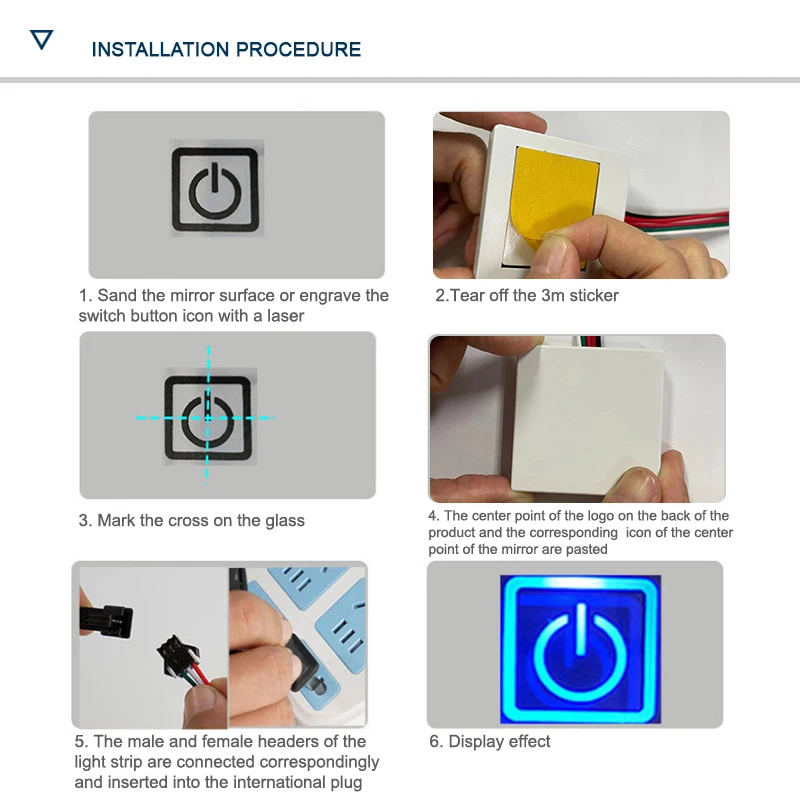 INSTALLATION PROCEDURE

1. Sand the mirror surface or engrave the switch button icon with a laser

2.Tear off the 3m sticker

3. Mark the cross on the glass

4. The center point of the logo on the back of the product and the corresponding icon of the center point of the mirror are pasted

5. The male and female headers of the light strip are connected correspondingly and inserted into the international plug

6. Display effect