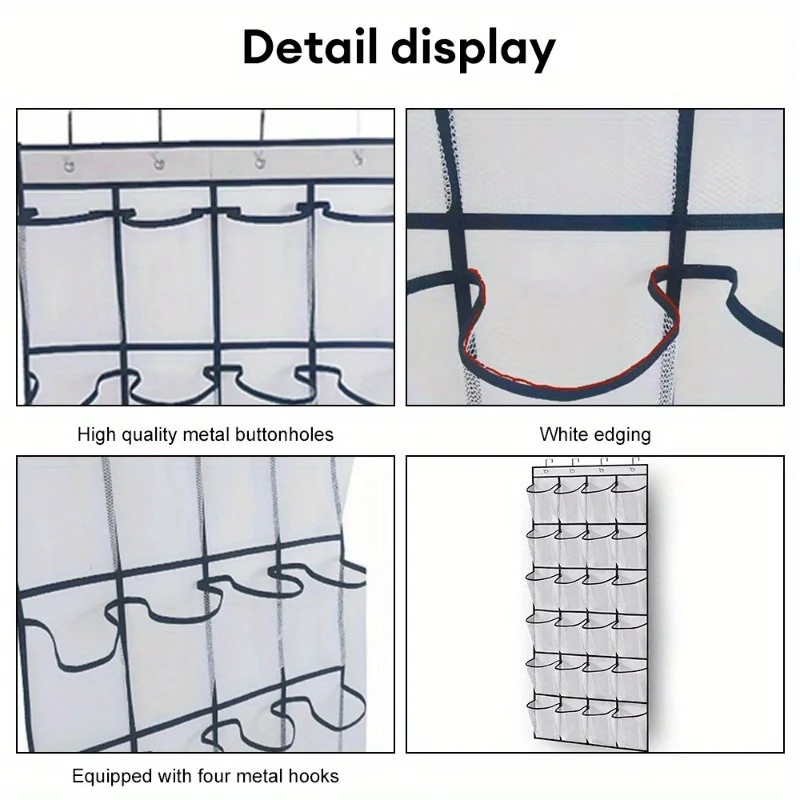 Detail display

High quality metal buttonholes

White edging

Equipped with four metal hooks