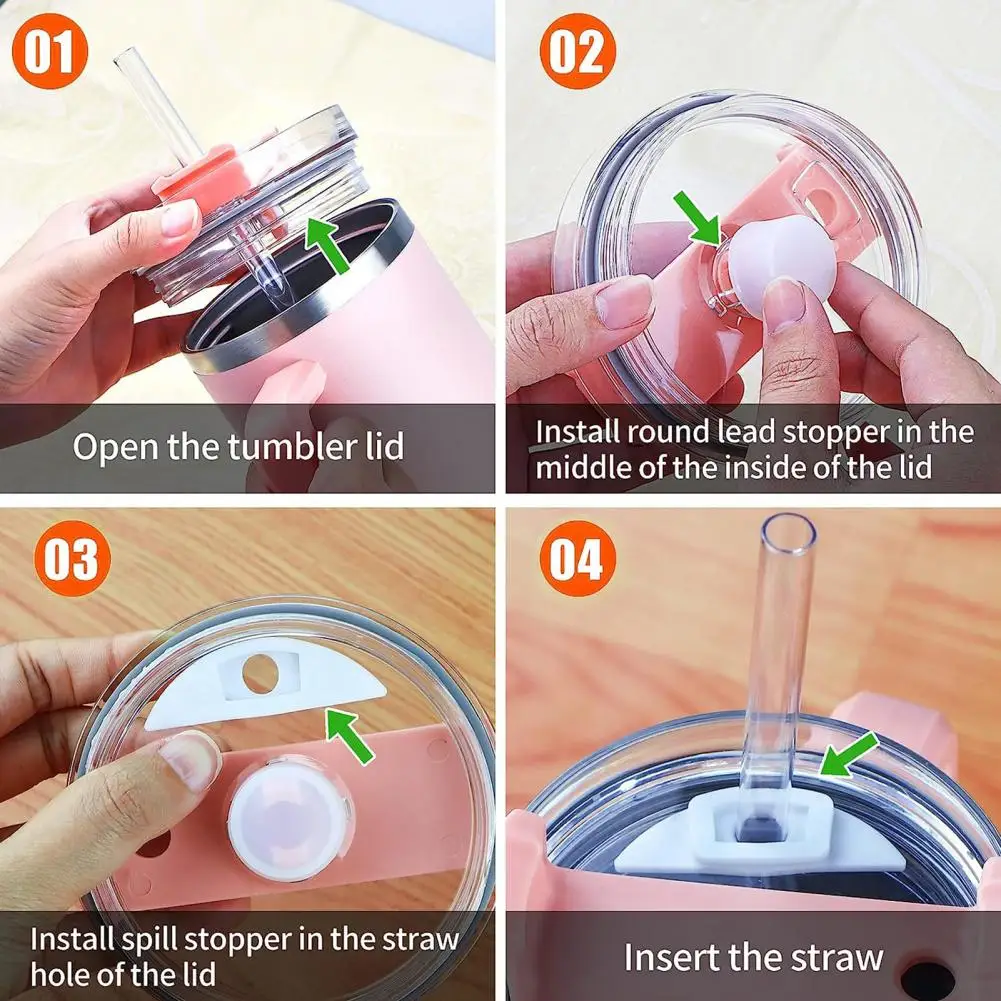 01

Open the tumbler lid

02

Install round lead stopper in the middle of the inside of the lid

03

Install spill stopper in the straw hole of the lid

04

Insert the straw