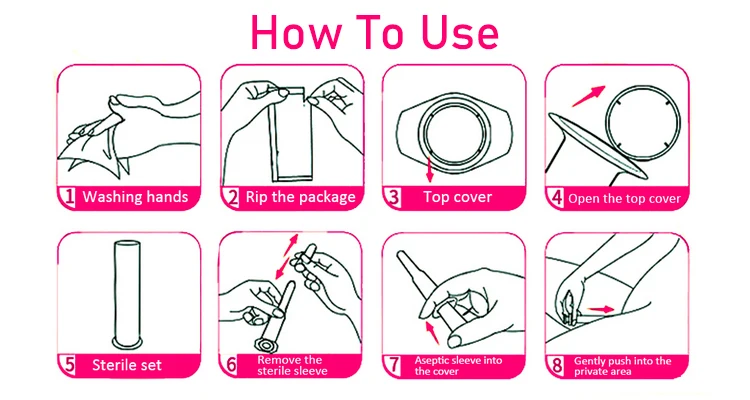 How To Use

1 Washing hands

2 Rip the package

3 Top cover

4 Open the top cover

5 Sterile set

6 Remove the sterile sleeve

7 Aseptic sleeve into the cover

8 Gently push into the private area