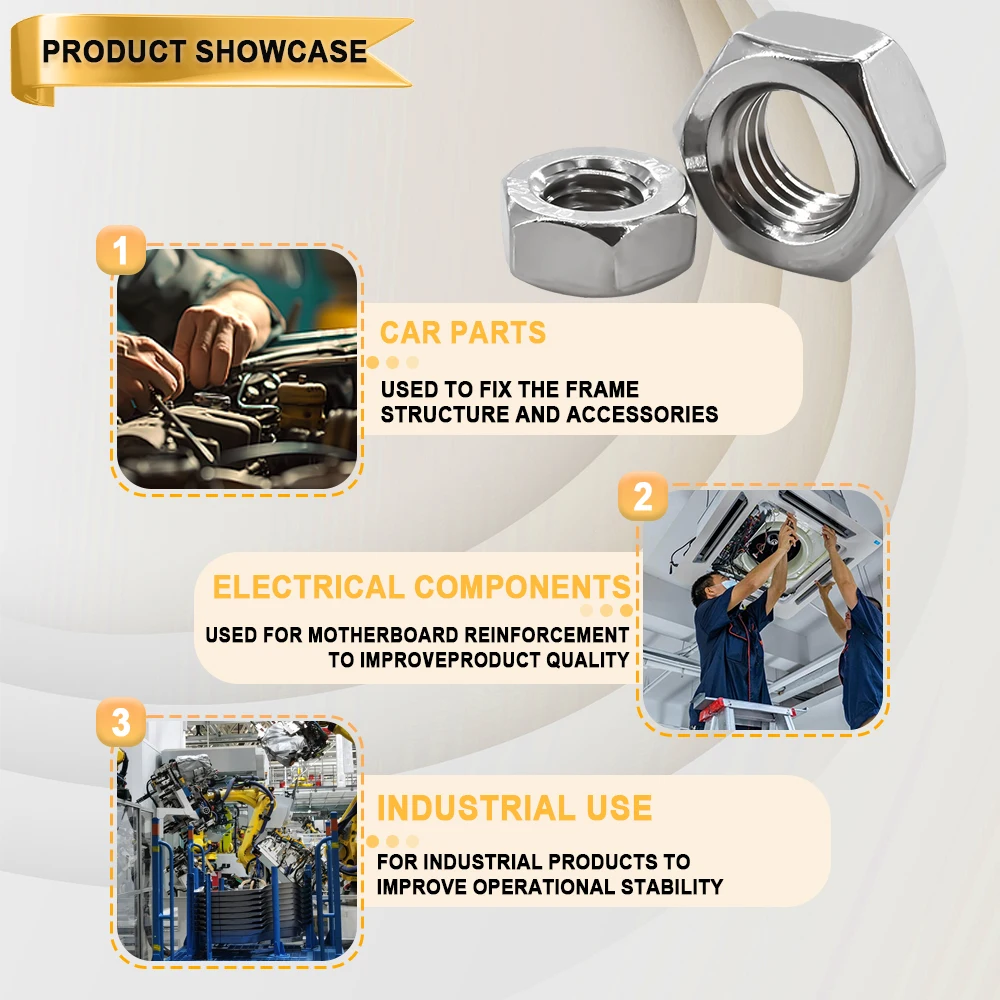 PRODUCT SHOWCASE

1

CAR PARTS

USED TO FIX THE FRAME STRUCTURE AND ACCESSORIES

2

ELECTRICAL COMPONENTS

USED FOR MOTHERBOARD REINFORCEMENT TO IMPROVEPRODUCT QUALITY

3

INDUSTRIAL USE

FOR INDUSTRIAL PRODUCTS TO IMPROVE OPERATIONAL STABILITY