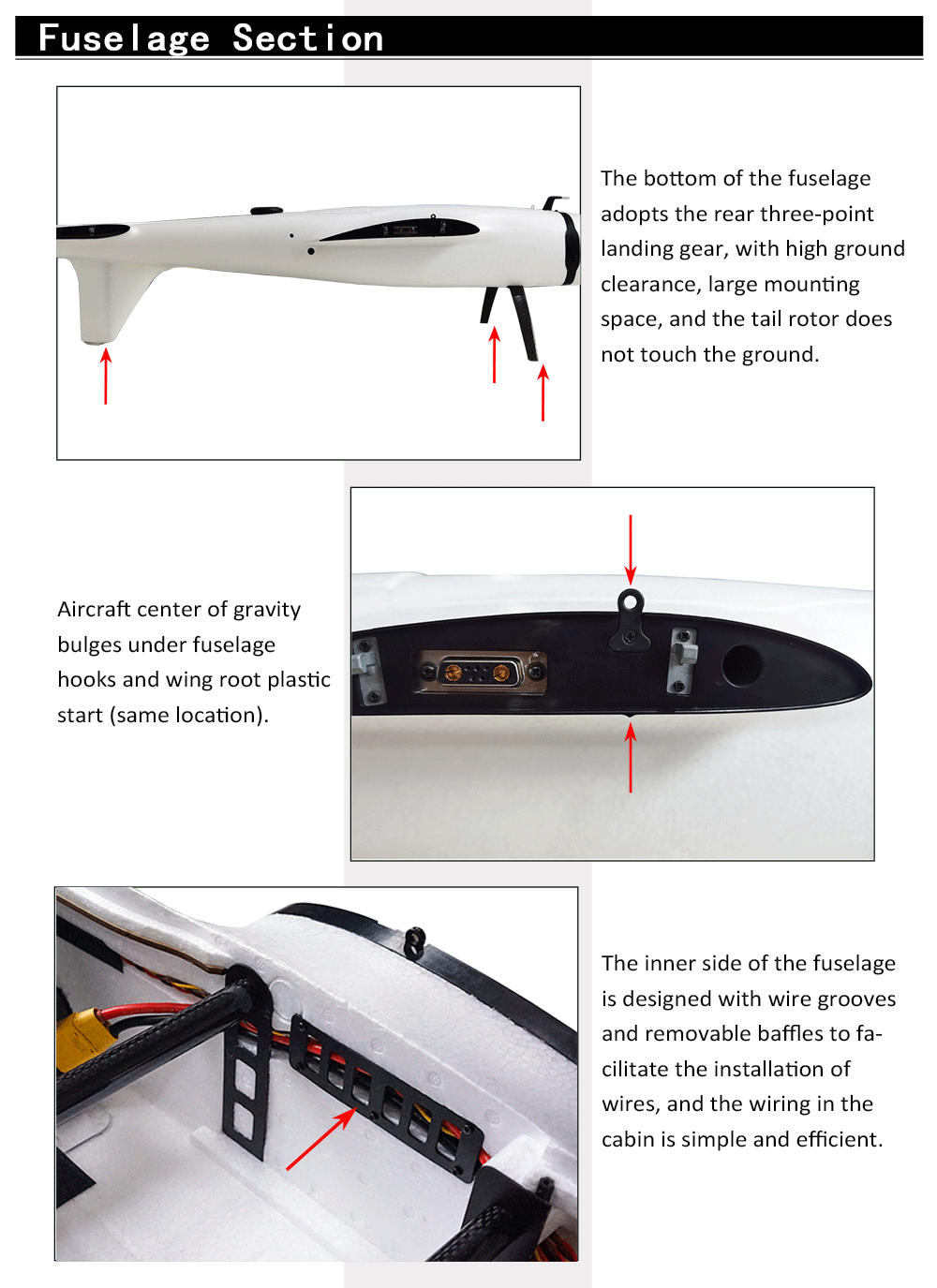 Fuselage Section

The bottom of the fuselage adopts the rear three-point landing gear, with high ground clearance, large mounting space, and the tail rotor does not touch the ground.

Aircraft center of gravity bulges under fuselage hooks and wing root plastic start (same location).

The inner side of the fuselage is designed with wire grooves and removable baffles to facilitate the installation of wires, and the wiring in the cabin is simple and efficient.