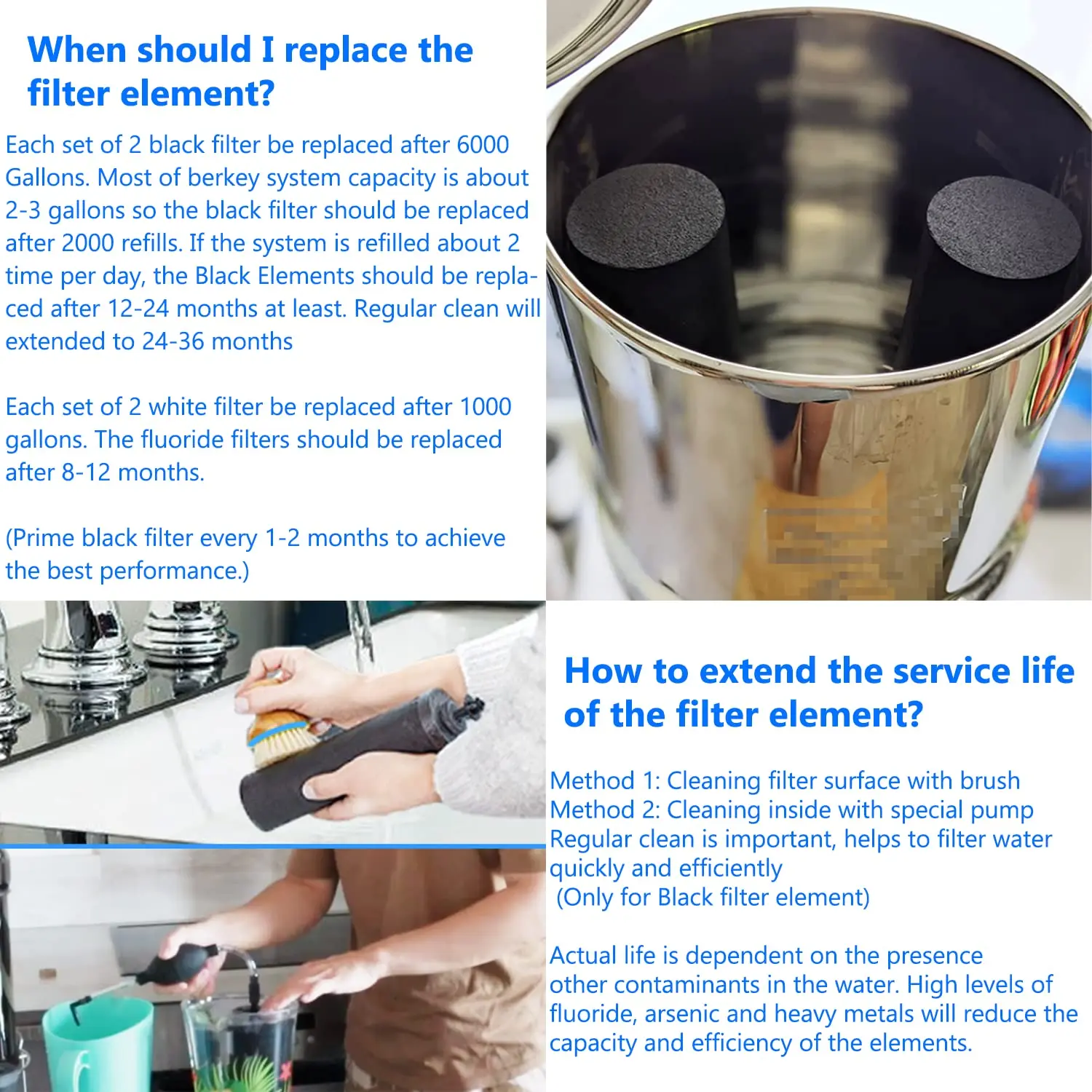 When should I replace the filter element?

Each set of 2 black filter be replaced after 6000 Gallons. Most of berkey system capacity is about 2-3 gallons so the black filter should be replaced after 2000 refills. If the system is refilled about 2 time per day, the Black Elements should be replaced after 12-24 months at least. Regular clean will extended to 24-36 months

Each set of 2 white filter be replaced after 1000 gallons. The fluoride filters should be replaced after 8-12 months.

(Prime black filter every 1-2 months to achieve the best performance.)

How to extend the service life of the filter element?

Method 1: Cleaning filter surface with brush
Method 2: Cleaning inside with special pump
Regular clean is important, helps to filter water quickly and efficiently
(Only for Black filter element)

Actual life is dependent on the presence other contaminants in the water. High levels of fluoride, arsenic and heavy metals will reduce the capacity and efficiency of the elements.