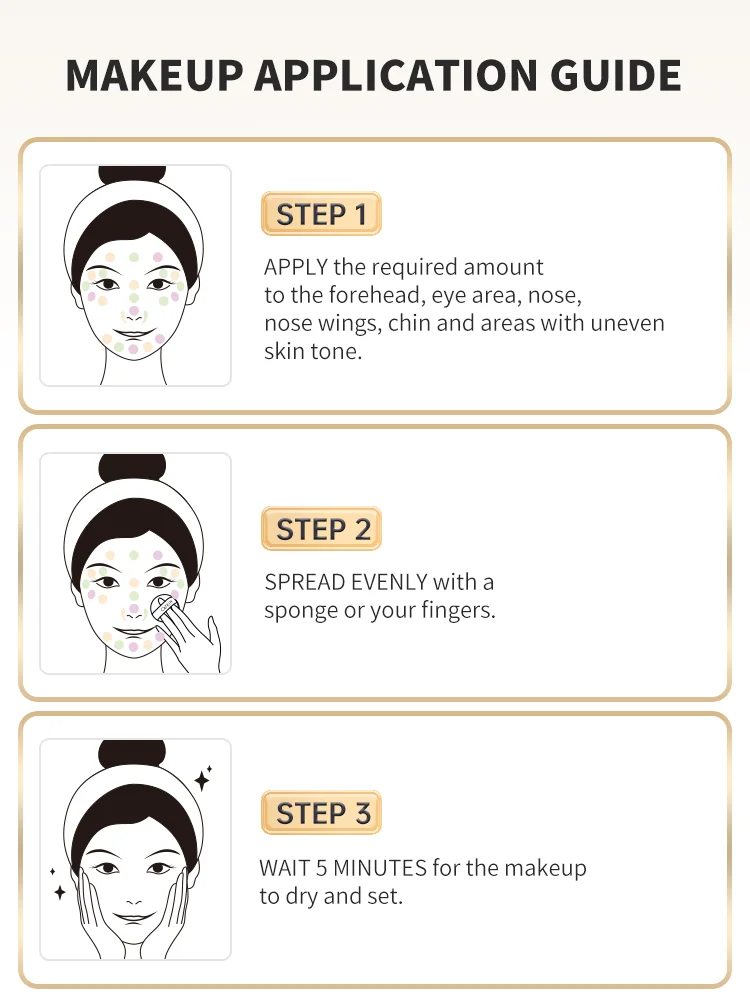 MAKEUP APPLICATION GUIDE

STEP 1

APPLY the required amount to the forehead, eye area, nose, nose wings, chin and areas with uneven skin tone.

STEP 2

SPREAD EVENLY with a sponge or your fingers.

STEP 3

WAIT 5 MINUTES for the makeup to dry and set.