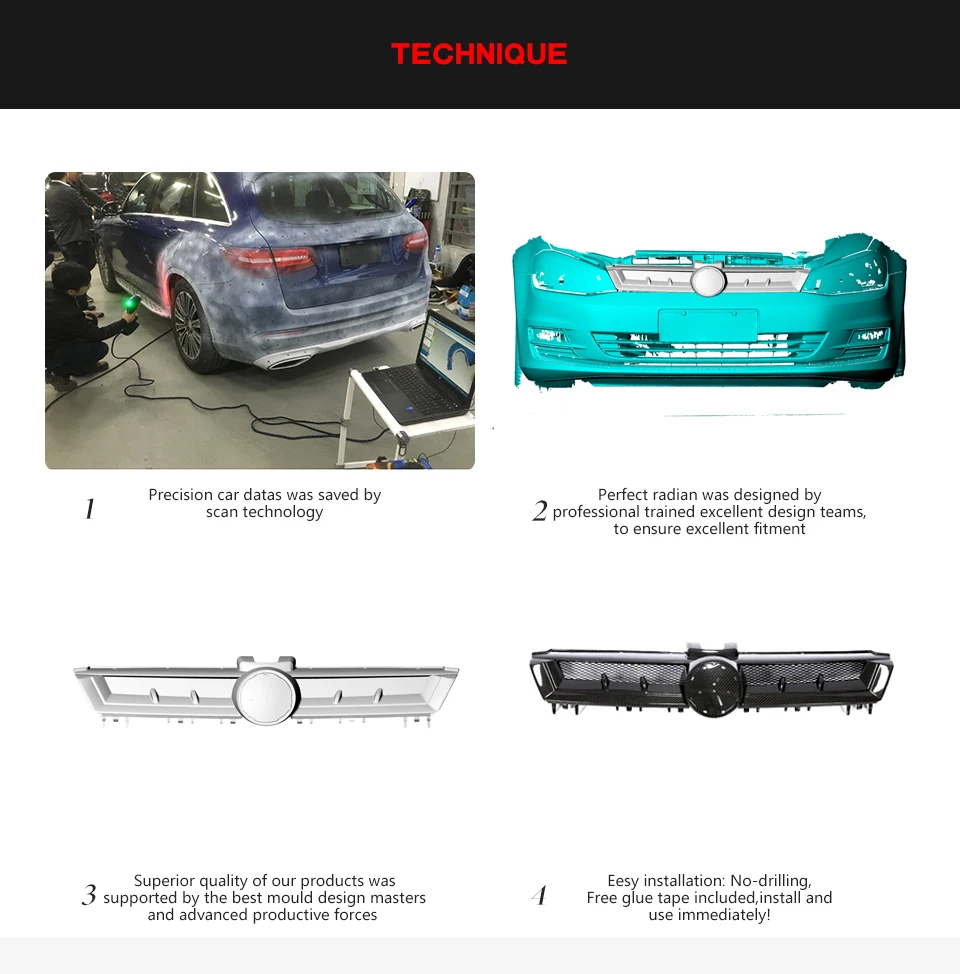 TECHNIQUE

1 Precision car datas was saved by scan technology

2 Perfect radian was designed by professional trained excellent design teams, to ensure excellent fitment

3 Superior quality of our products was supported by the best mould design masters and advanced productive forces

4 Eesy installation: No-drilling, Free glue tape included,install and use immediately!