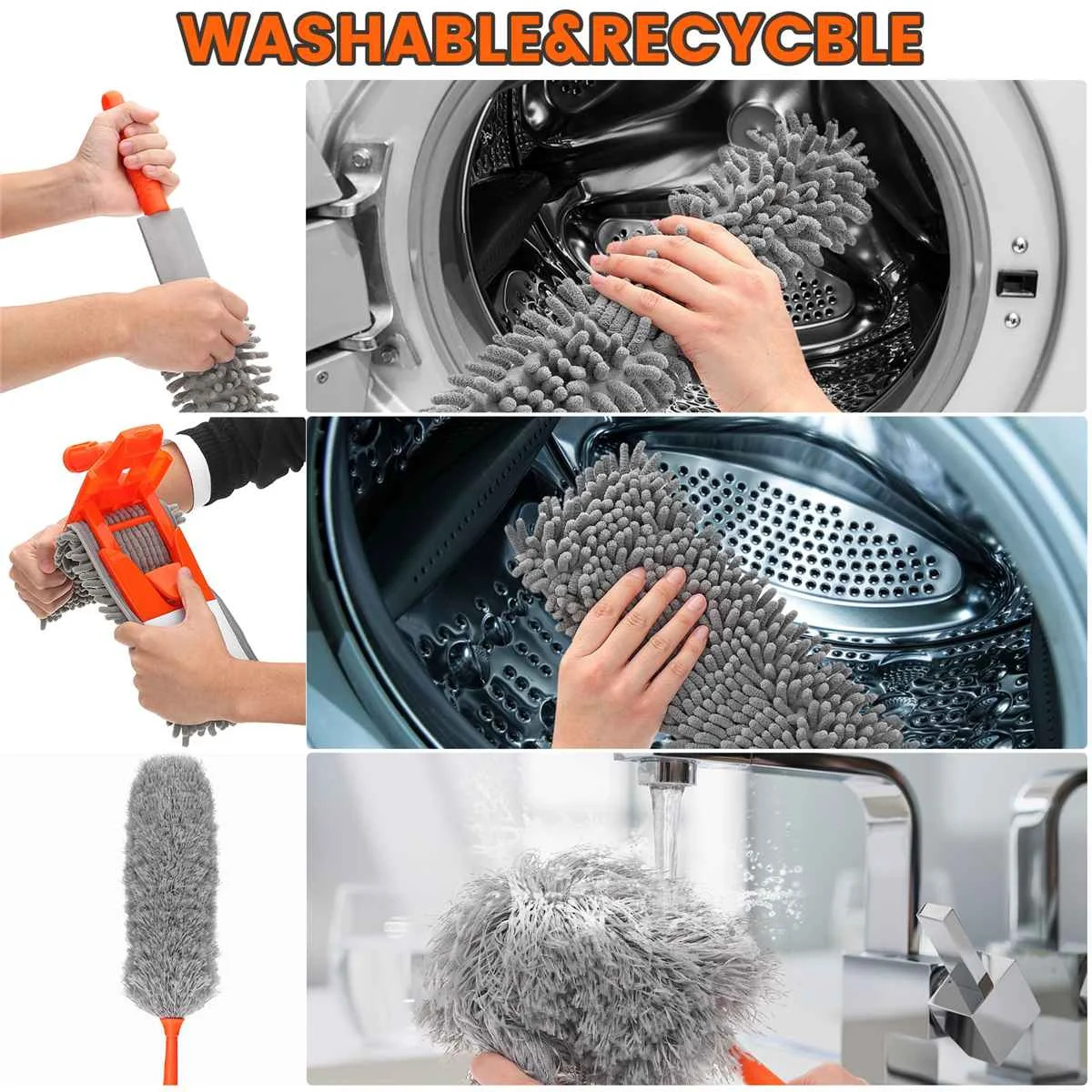 WASHABLE&RECYCBLE