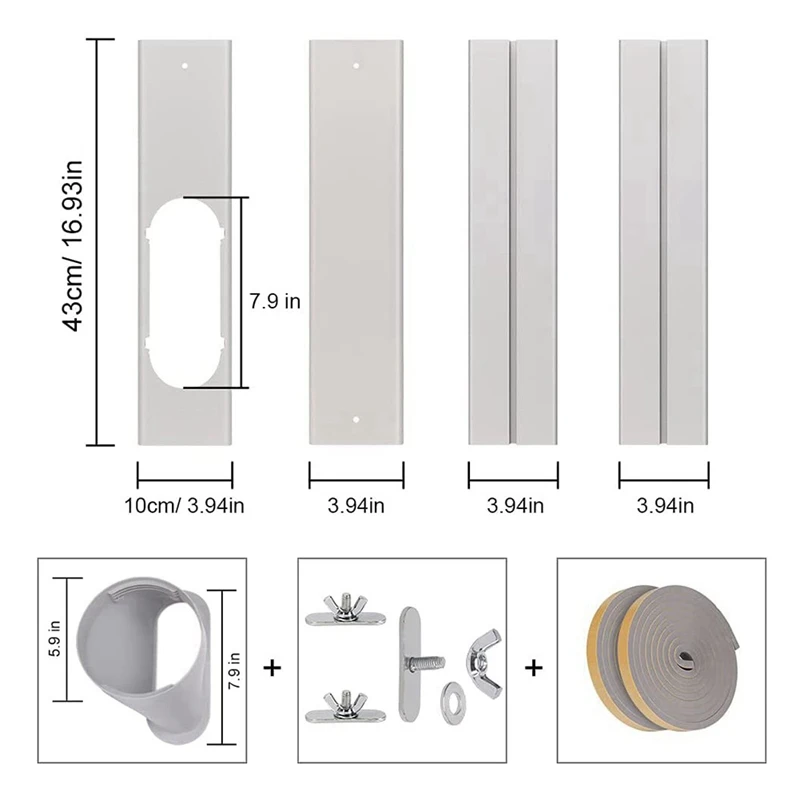 43cm/ 16.93in

7.9 in

10cm/ 3.94in

3.94in

3.94in

3.94in

5.9 in

7.9 in

+

+