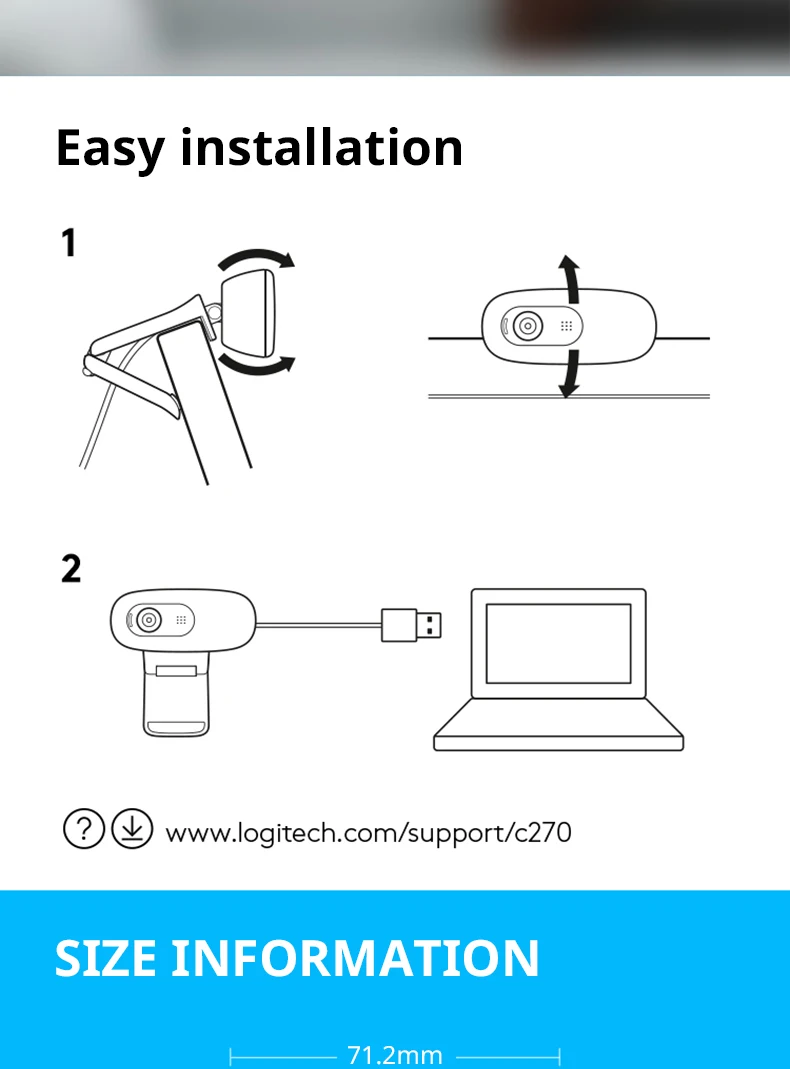 Easy installation

1

2

www.logitech.com/support/c270

SIZE INFORMATION

71.2mm