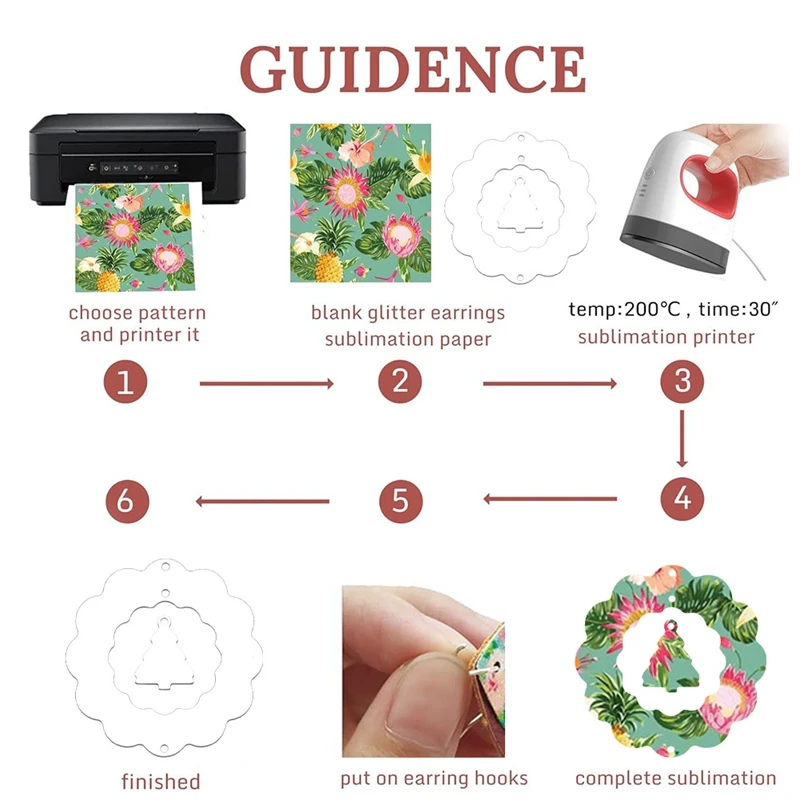 GUIDENCE

choose pattern and printer it

blank glitter earrings sublimation paper

temp:200℃ , time:30″ sublimation printer

1

2

3

4

5

6

finished

put on earring hooks

complete sublimation