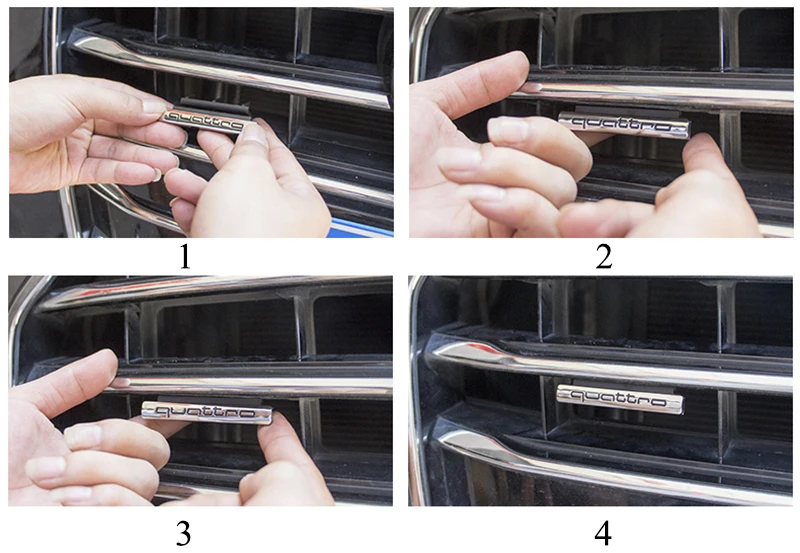 quattro

1

quattro

2

quattro

3

quattro

4