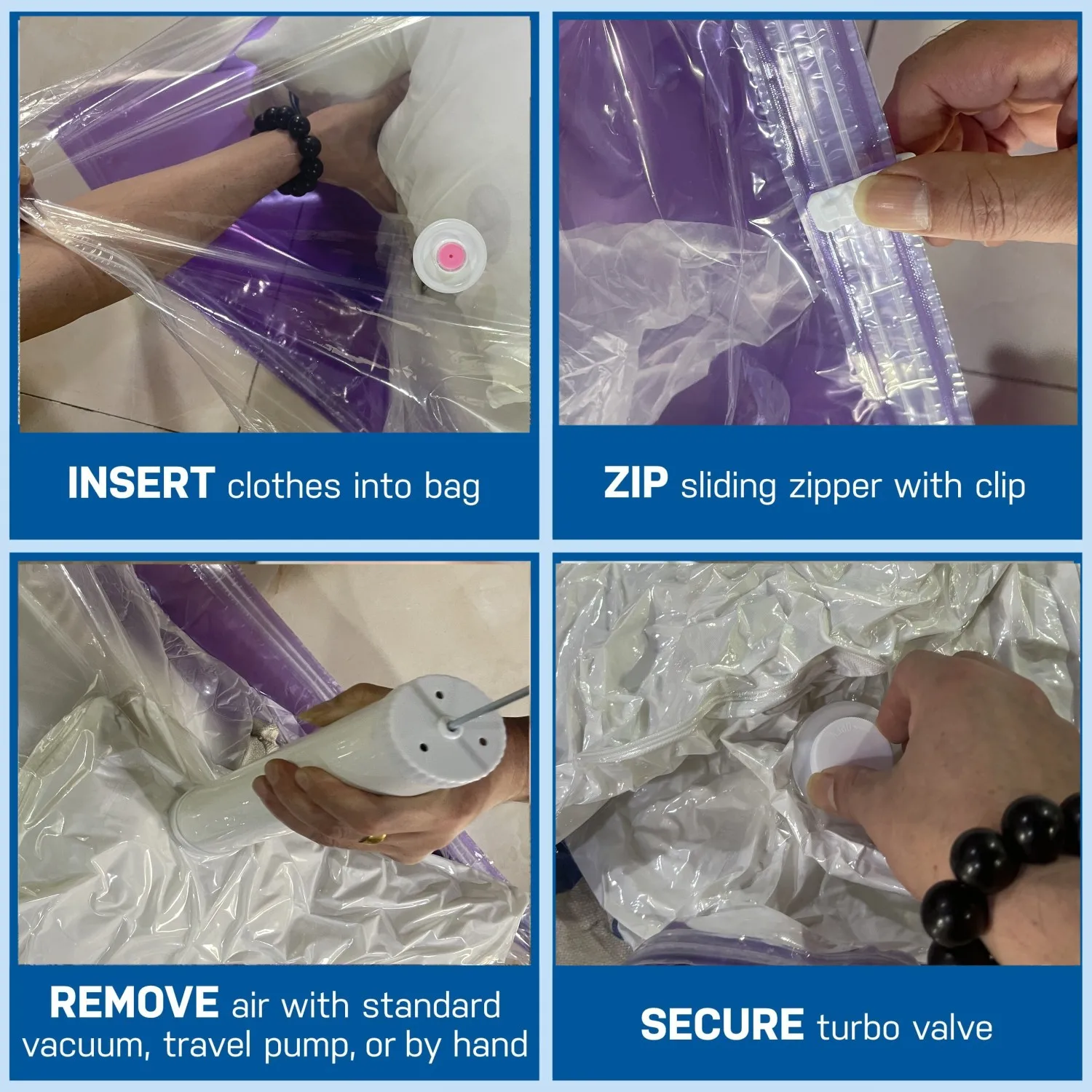 INSERT clothes into bag

ZIP sliding zipper with clip

REMOVE air with standard vacuum, travel pump, or by hand

SECURE turbo valve