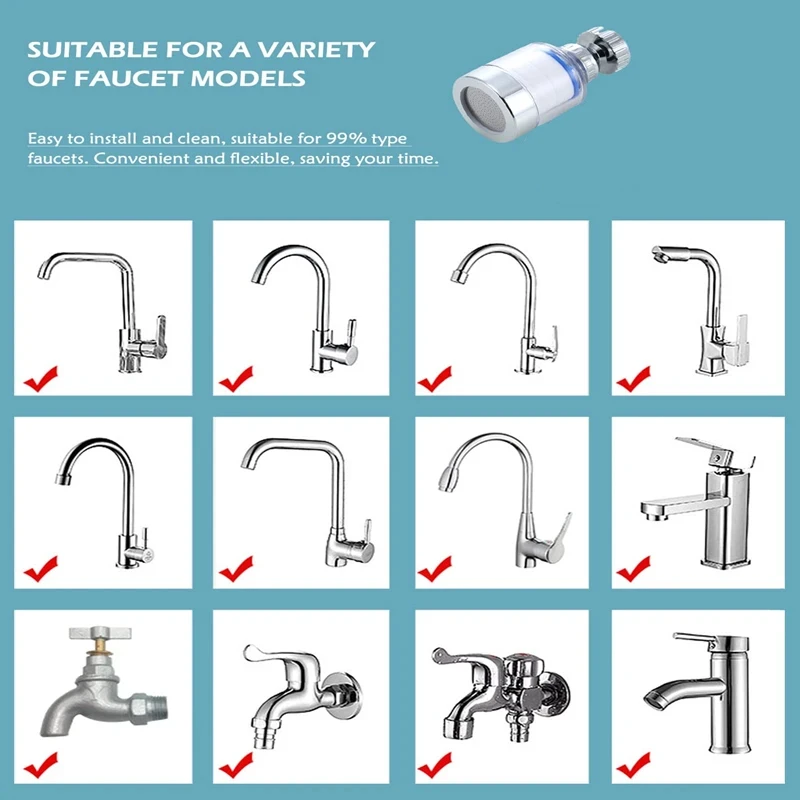 SUITABLE FOR A VARIETY OF FAUCET MODELS

Easy to install and clean, suitable for 99% type faucets. Convenient and flexible, saving your time.