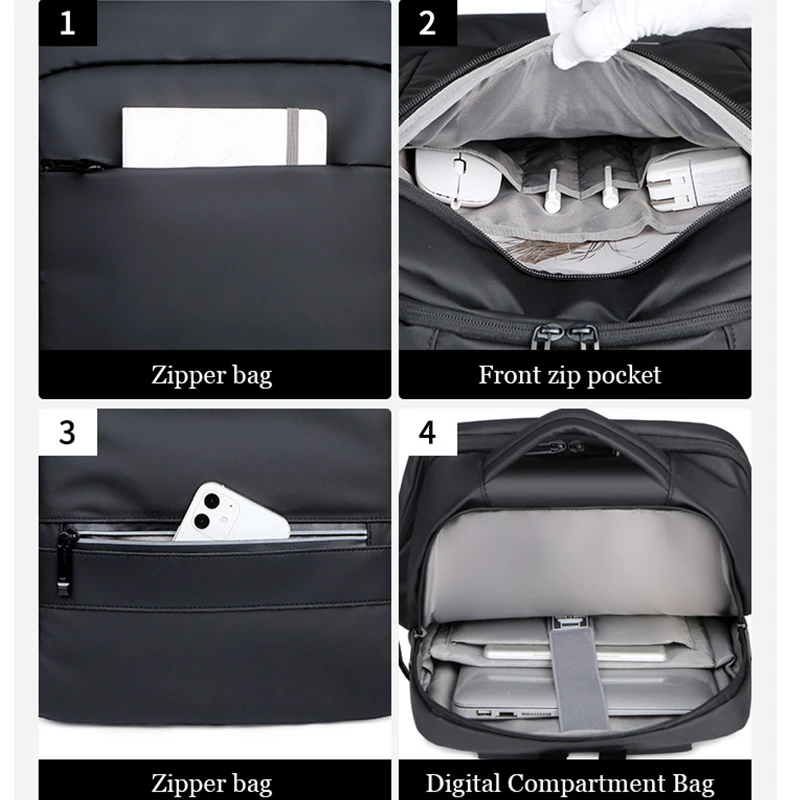 1

Zipper bag

2

Front zip pocket

3

Zipper bag

4

Digital Compartment Bag