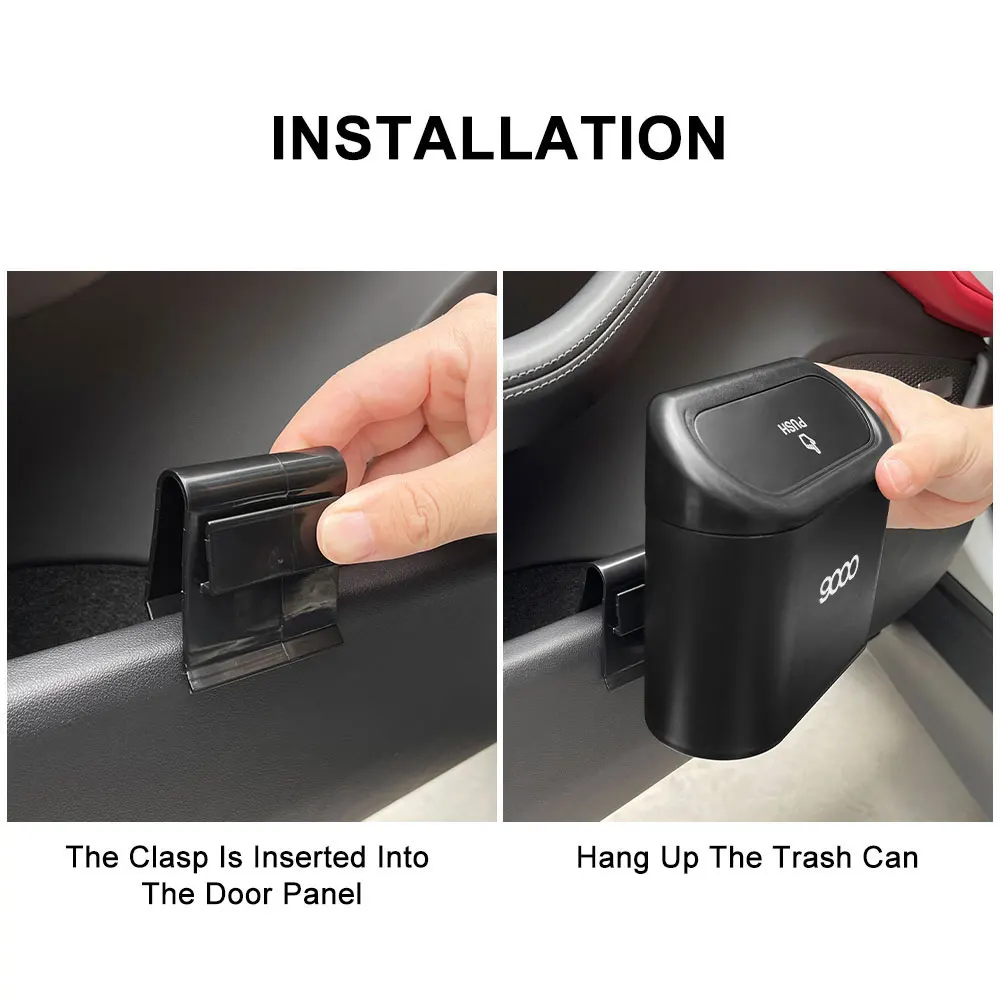 INSTALLATION

PUSH

9000

The Clasp Is Inserted Into The Door Panel

Hang Up The Trash Can