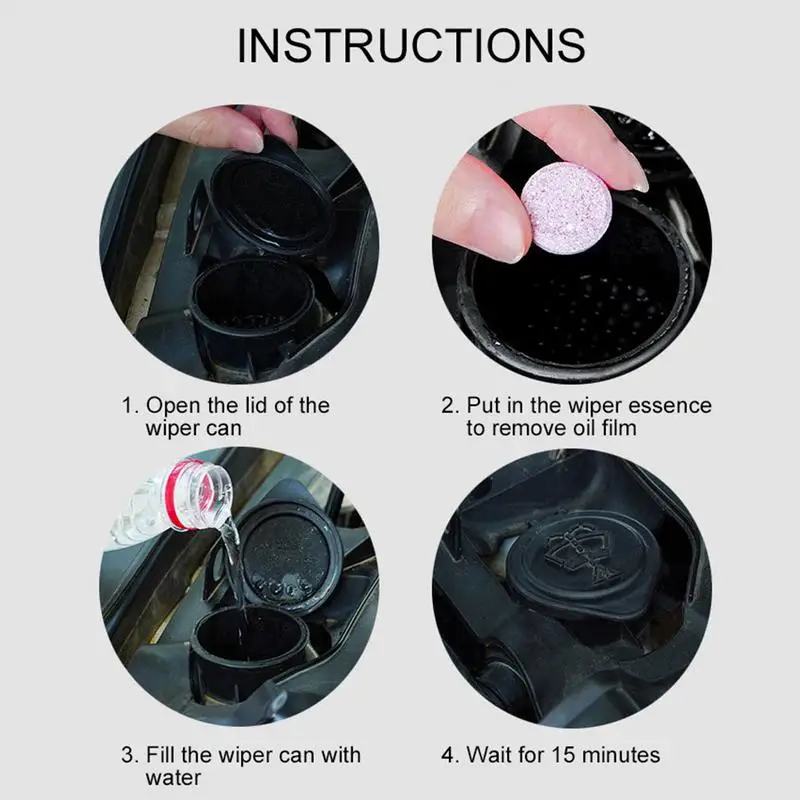 INSTRUCTIONS

1. Open the lid of the wiper can

2. Put in the wiper essence to remove oil film

3. Fill the wiper can with water

4. Wait for 15 minutes