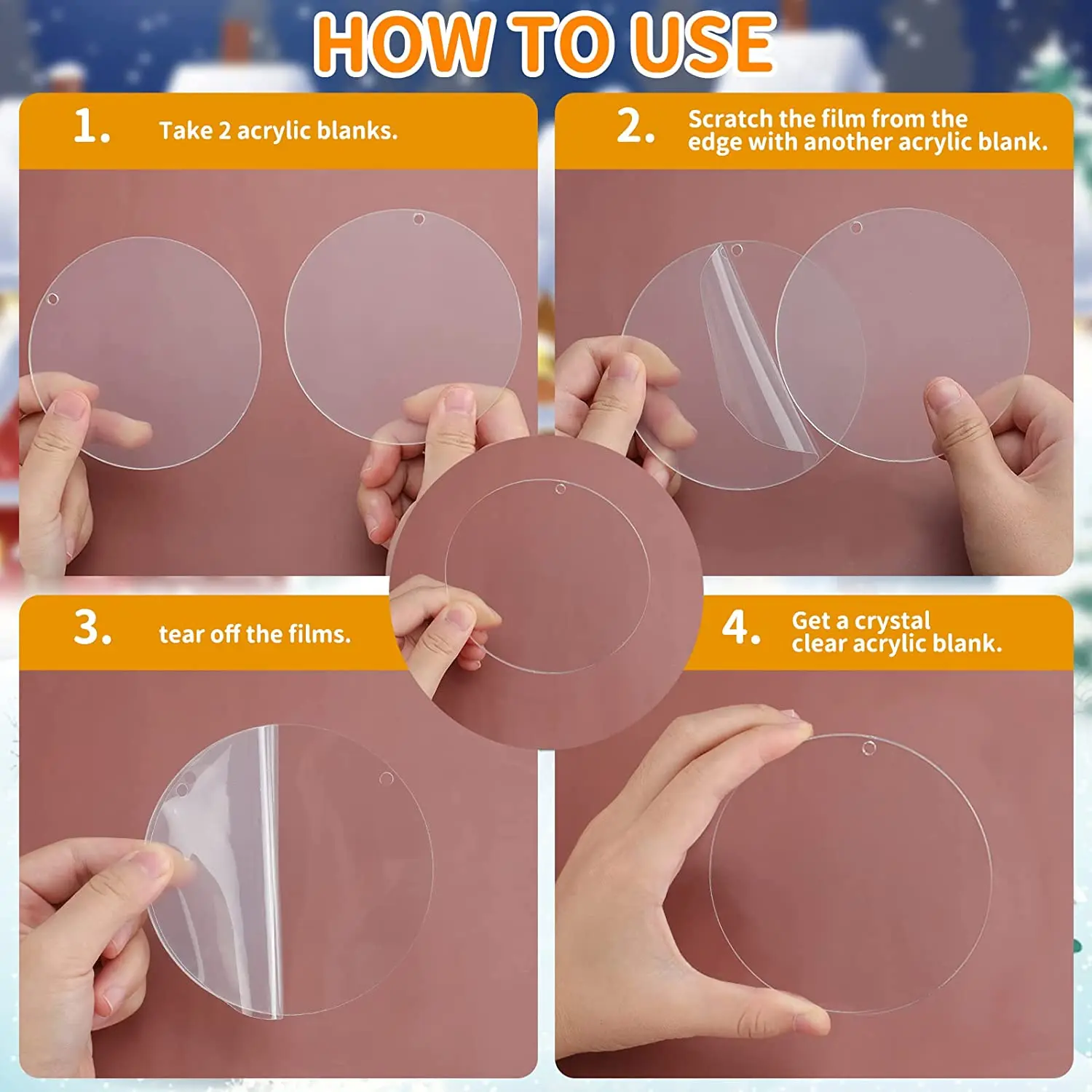 HOW TO USE

1. Take 2 acrylic blanks.

2. Scratch the film from the edge with another acrylic blank.

3. tear off the films.

4. Get a crystal clear acrylic blank.