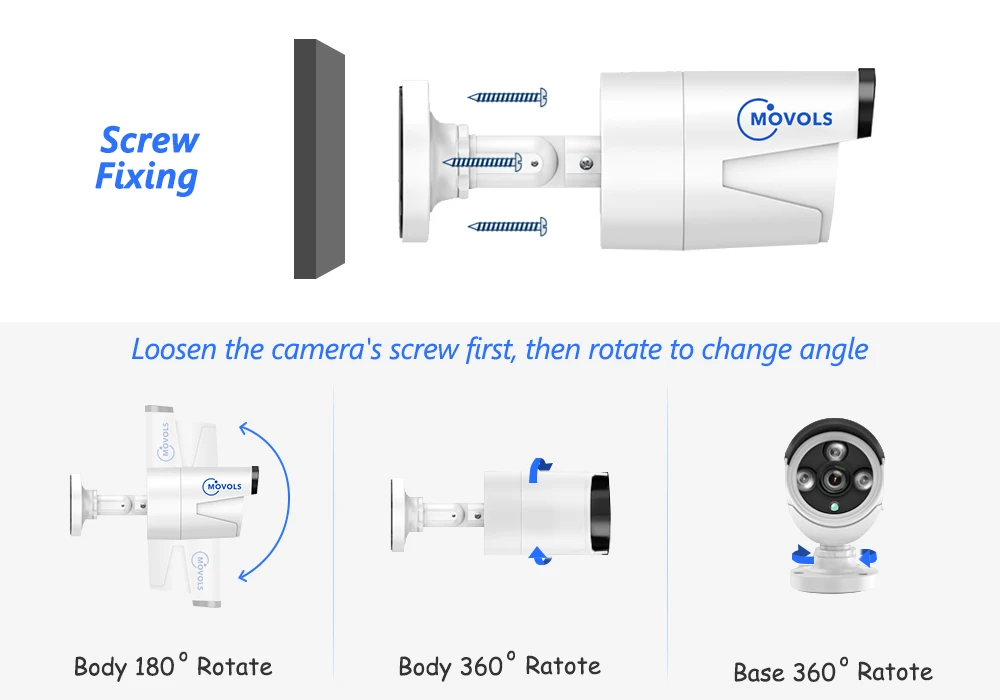 Screw Fixing

MOVOLS

Loosen the camera's screw first, then rotate to change angle

MOVOLS

MOVOLS

MOVOLS

Body 180° Rotate

Body 360° Ratote

Base 360° Ratote