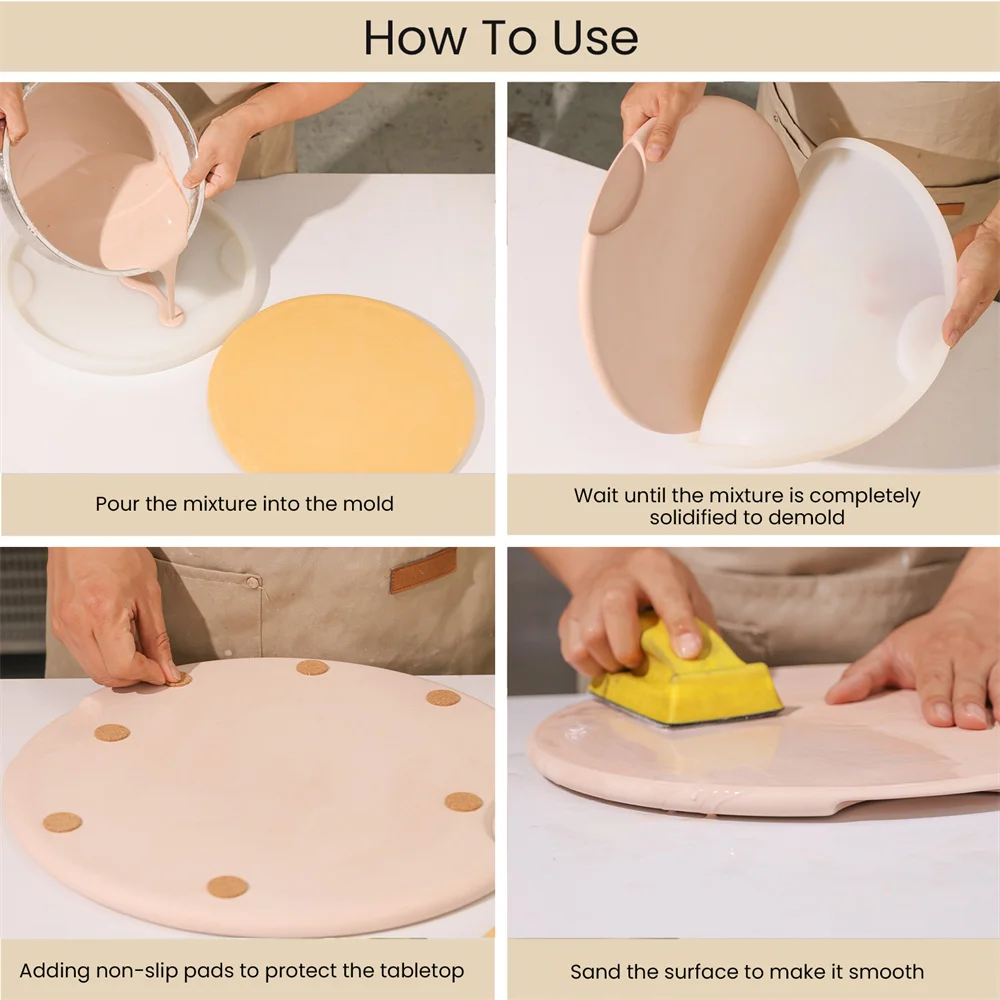 How To Use

Pour the mixture into the mold

Wait until the mixture is completely solidified to demold

Adding non-slip pads to protect the tabletop

Sand the surface to make it smooth