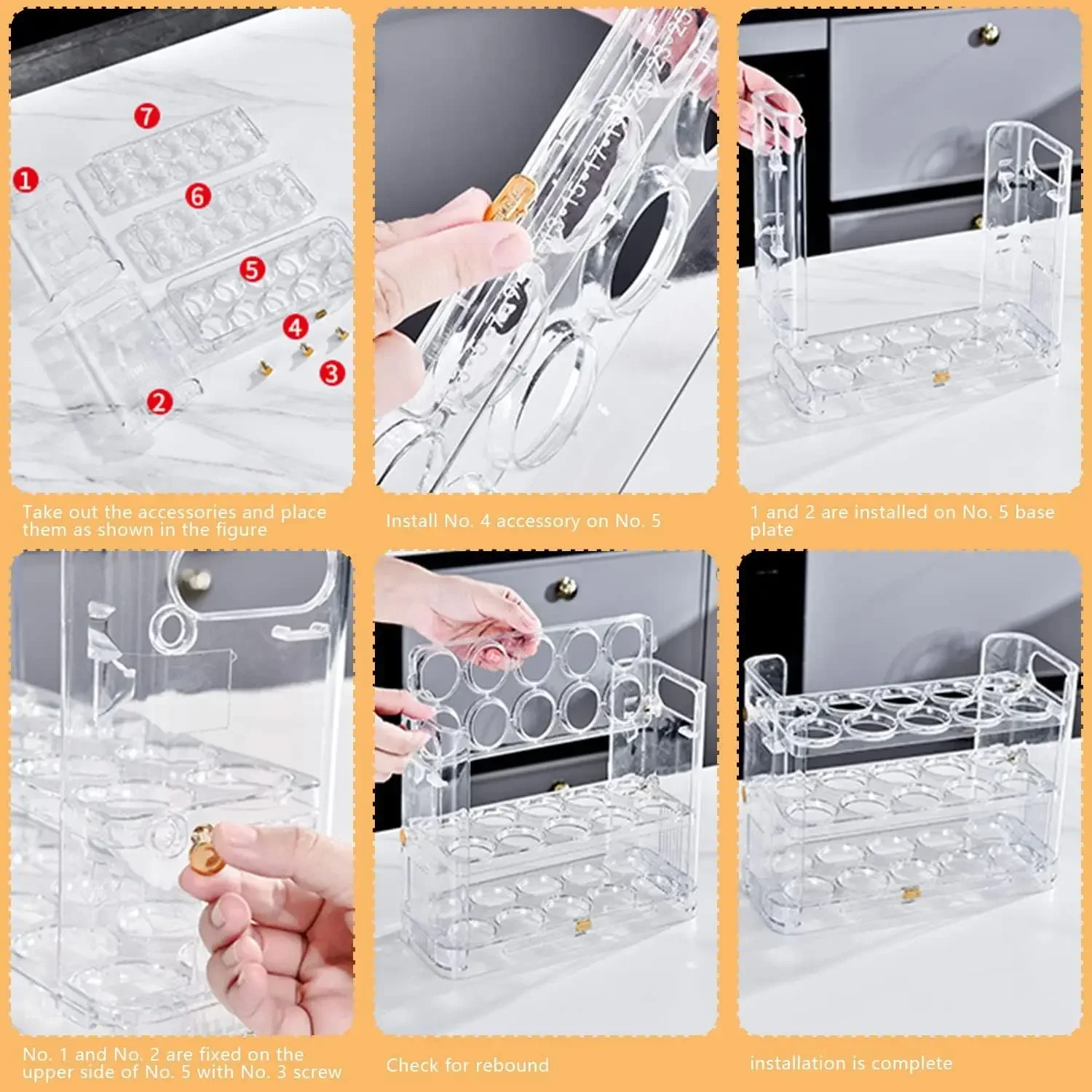 7
1
6
5
4
3
2

Take out the accessories and place them as shown in the figure

Install No. 4 accessory on No. 5

1 and 2 are installed on No. 5 base plate

No. 1 and No. 2 are fixed on the upper side of No. 5 with No. 3 screw

Check for rebound

installation is complete