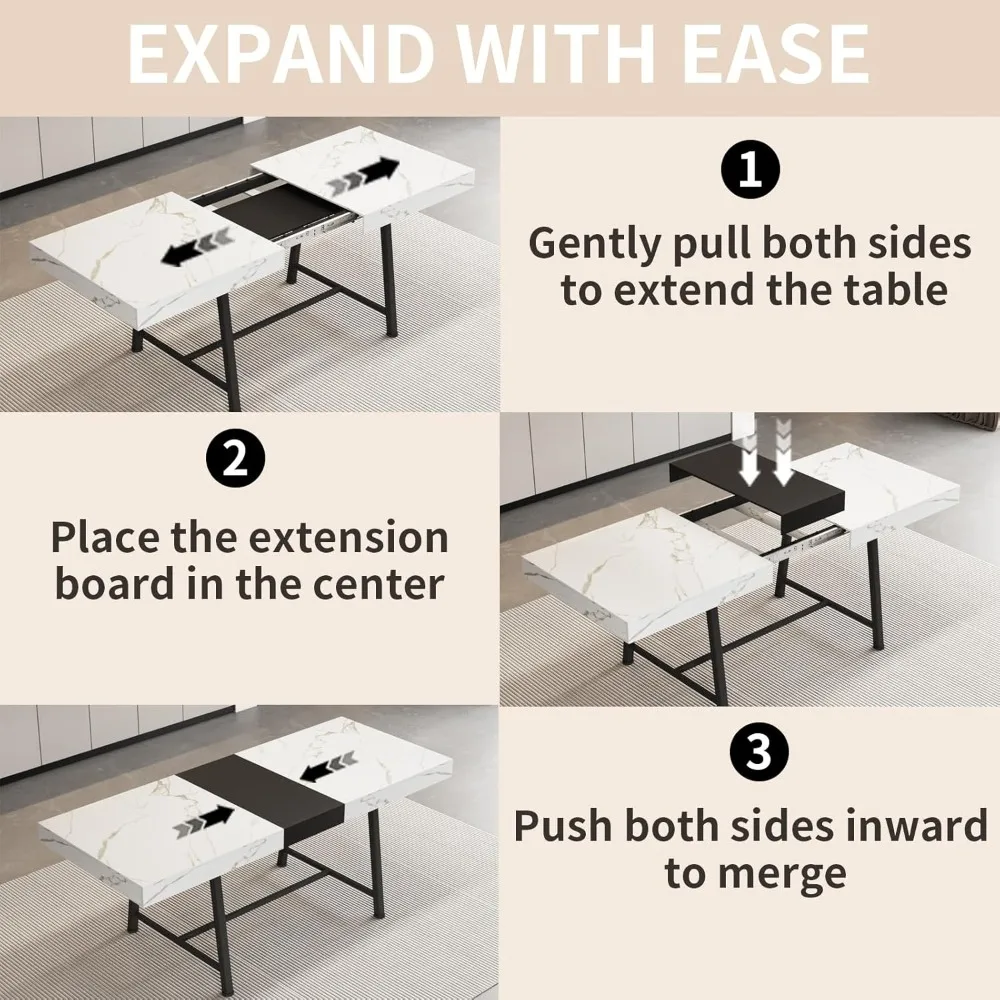 EXPAND WITH EASE

1

Gently pull both sides to extend the table

2

Place the extension board in the center

3

Push both sides inward to merge