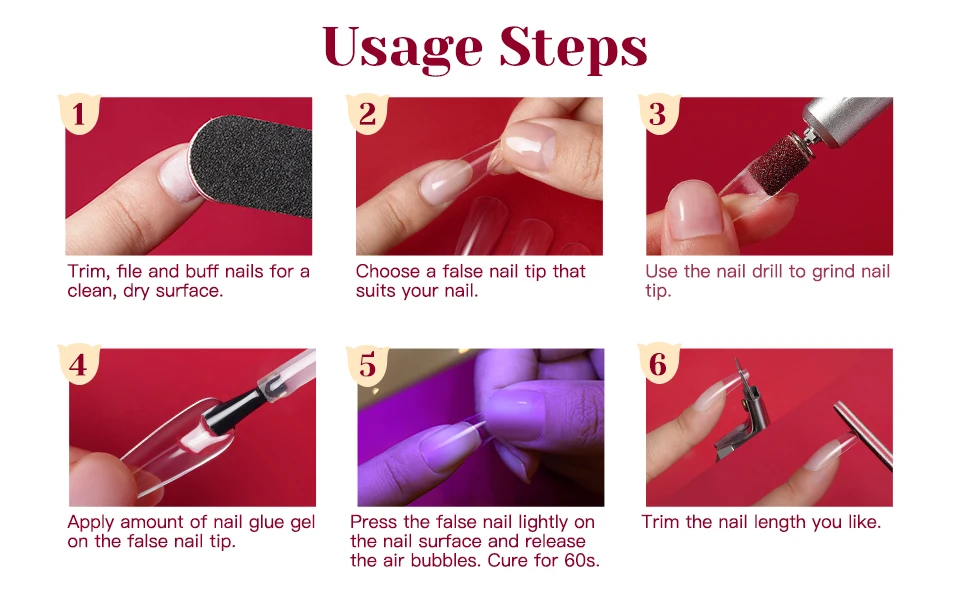 Usage Steps

1
Trim, file and buff nails for a clean, dry surface.

2
Choose a false nail tip that suits your nail.

3
Use the nail drill to grind nail tip.

4
Apply amount of nail glue gel on the false nail tip.

5
Press the false nail lightly on the nail surface and release the air bubbles. Cure for 60s.

6
Trim the nail length you like.