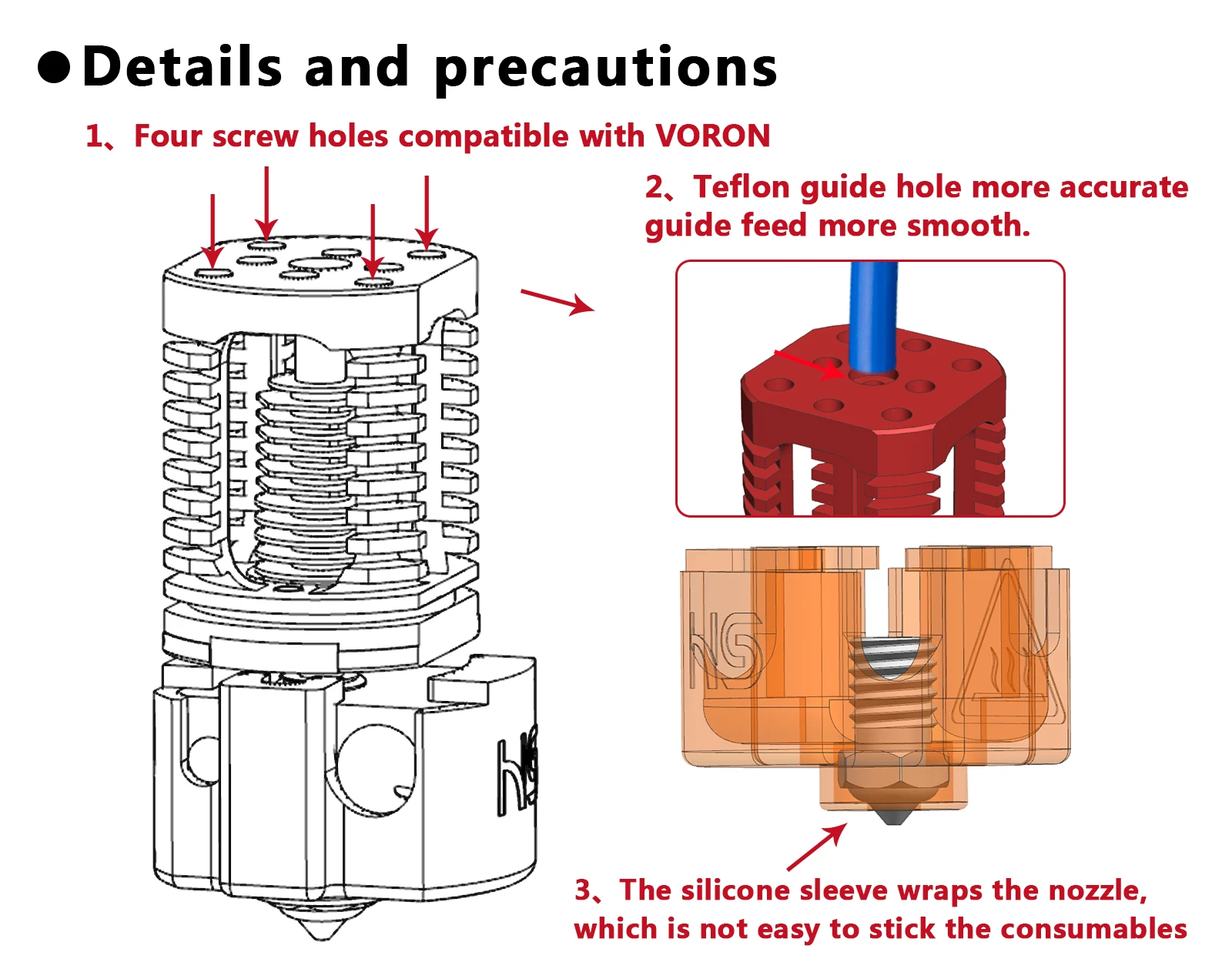 ●Details and precautions

1、Four screw holes compatible with VORON

2、Teflon guide hole more accurate guide feed more smooth.

3、The silicone sleeve wraps the nozzle, which is not easy to stick the consumables