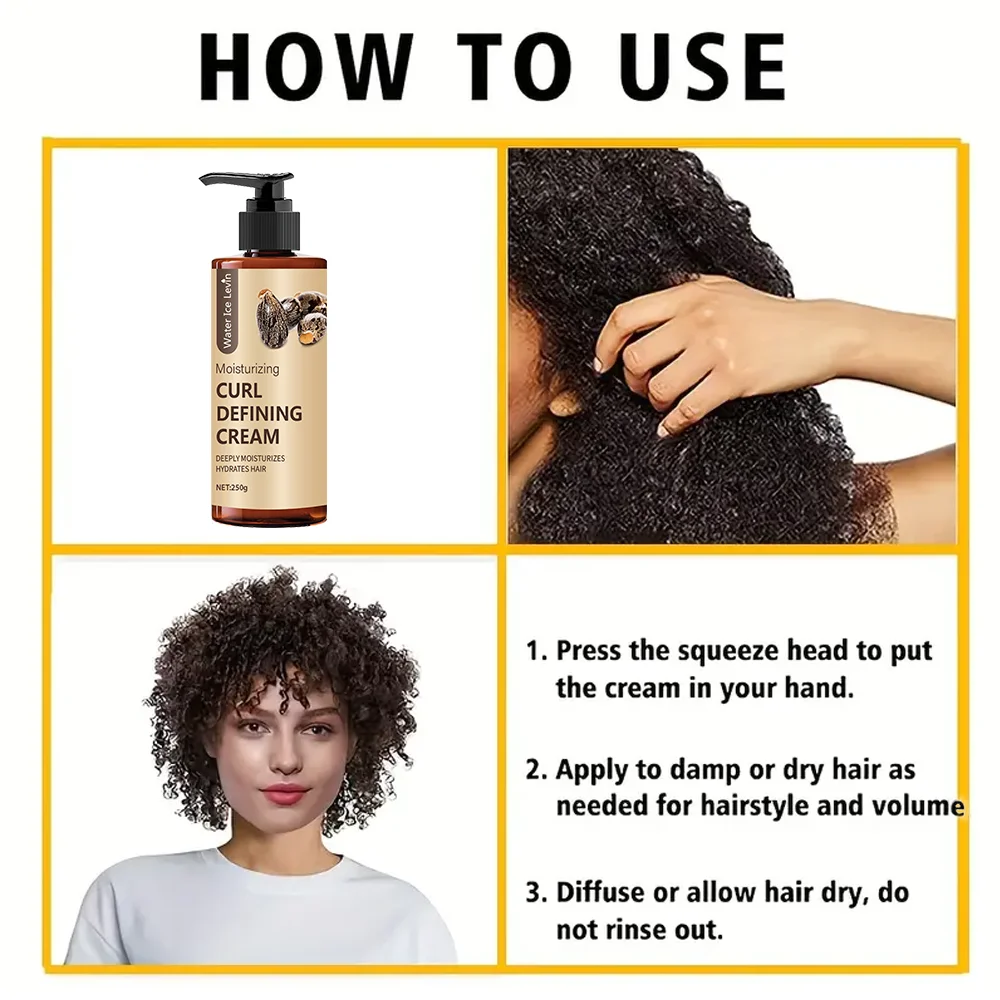 HOW TO USE

Water Ice Levin

Moisturizing

CURL DEFINING CREAM

DEEPLY MOISTURIZES HYDRATES HAIR

NET:250g

1. Press the squeeze head to put the cream in your hand.

2. Apply to damp or dry hair as needed for hairstyle and volume

3. Diffuse or allow hair dry, do not rinse out.