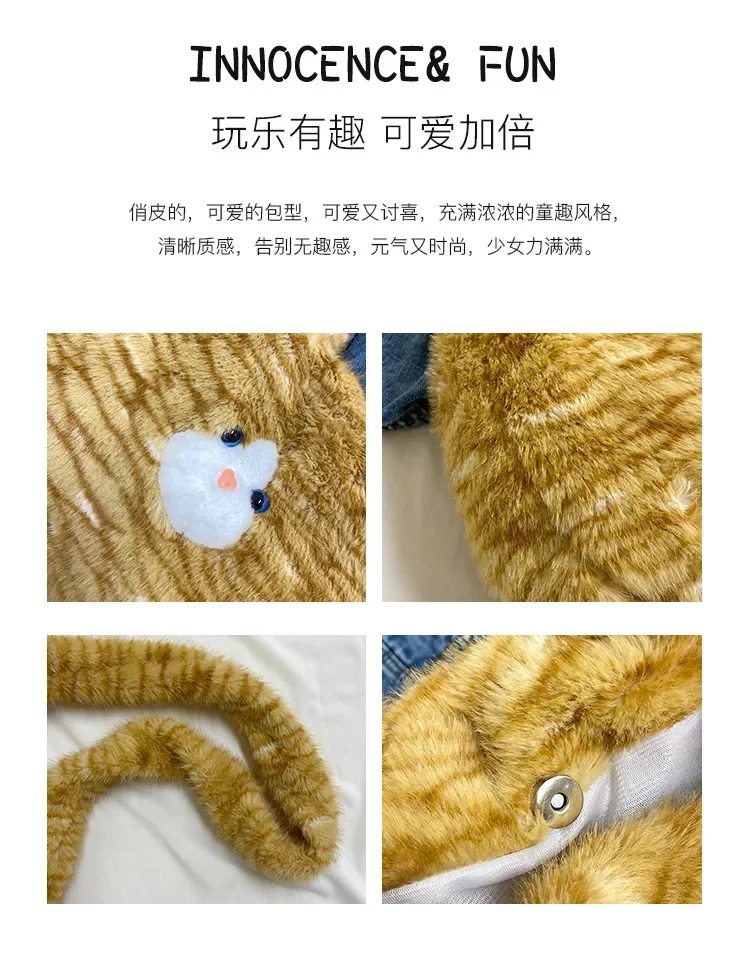 INNOCENCE& FUN

玩乐有趣 可爱加倍

俏皮的，可爱的包型，可爱又讨喜，充满浓浓的童趣风格，清晰质感，告别无趣感，元气又时尚，少女力满满。