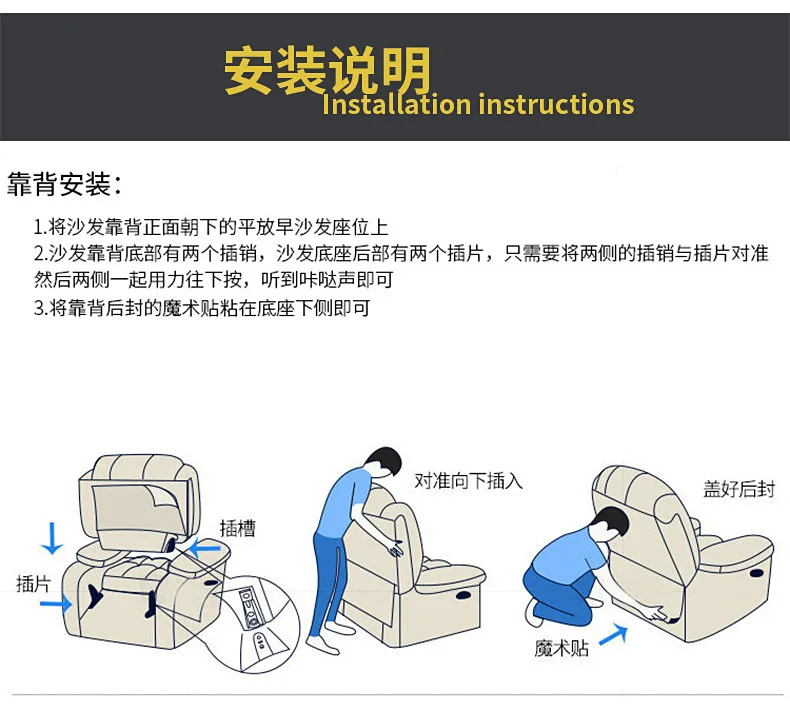 安装说明
Installation instructions

靠背安装：

1.将沙发靠背正面朝下的平放早沙发座位上
2.沙发靠背底部有两个插销，沙发底座后部有两个插片，只需要将两侧的插销与插片对准然后两侧一起用力往下按，听到咔哒声即可
3.将靠背后封的魔术贴粘在底座下侧即可

插槽
插片
对准向下插入
盖好后封
魔术贴