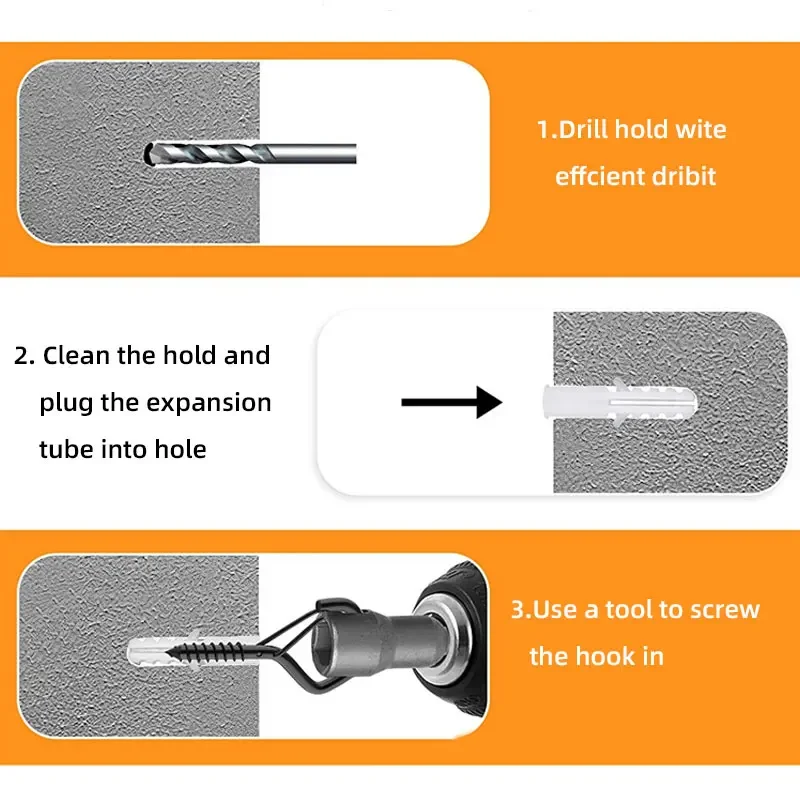 1.Drill hold wite effcient dribit

2. Clean the hold and plug the expansion tube into hole

3.Use a tool to screw the hook in