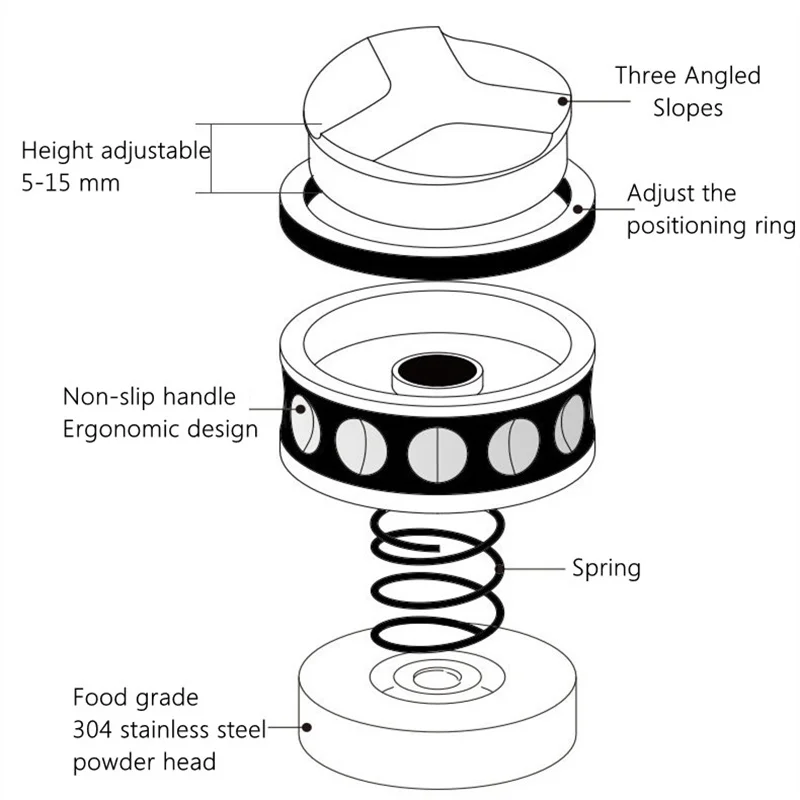 Three Angled Slopes

Height adjustable 5-15 mm

Adjust the positioning ring

Non-slip handle Ergonomic design

Spring

Food grade 304 stainless steel powder head