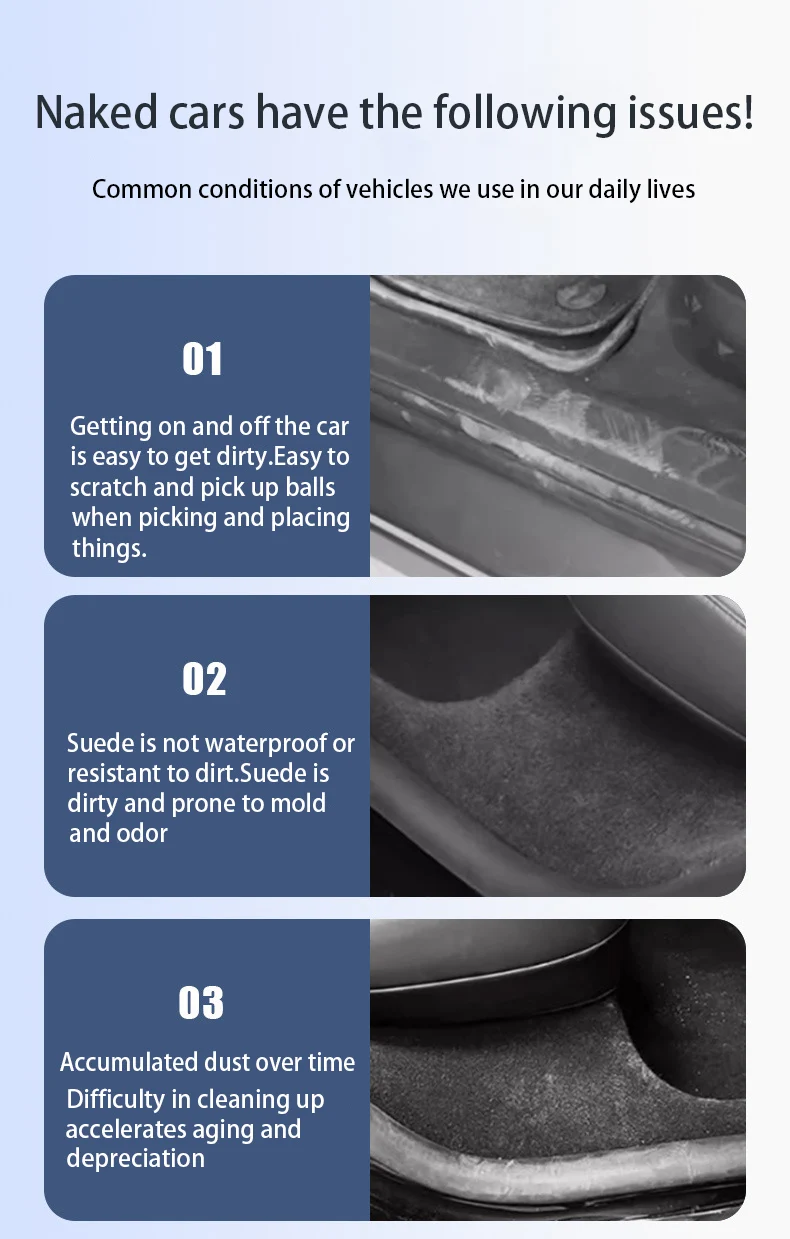 Naked cars have the following issues!

Common conditions of vehicles we use in our daily lives

01

Getting on and off the car is easy to get dirty.Easy to scratch and pick up balls when picking and placing things.

02

Suede is not waterproof or resistant to dirt.Suede is dirty and prone to mold and odor

03

Accumulated dust over time
Difficulty in cleaning up accelerates aging and depreciation