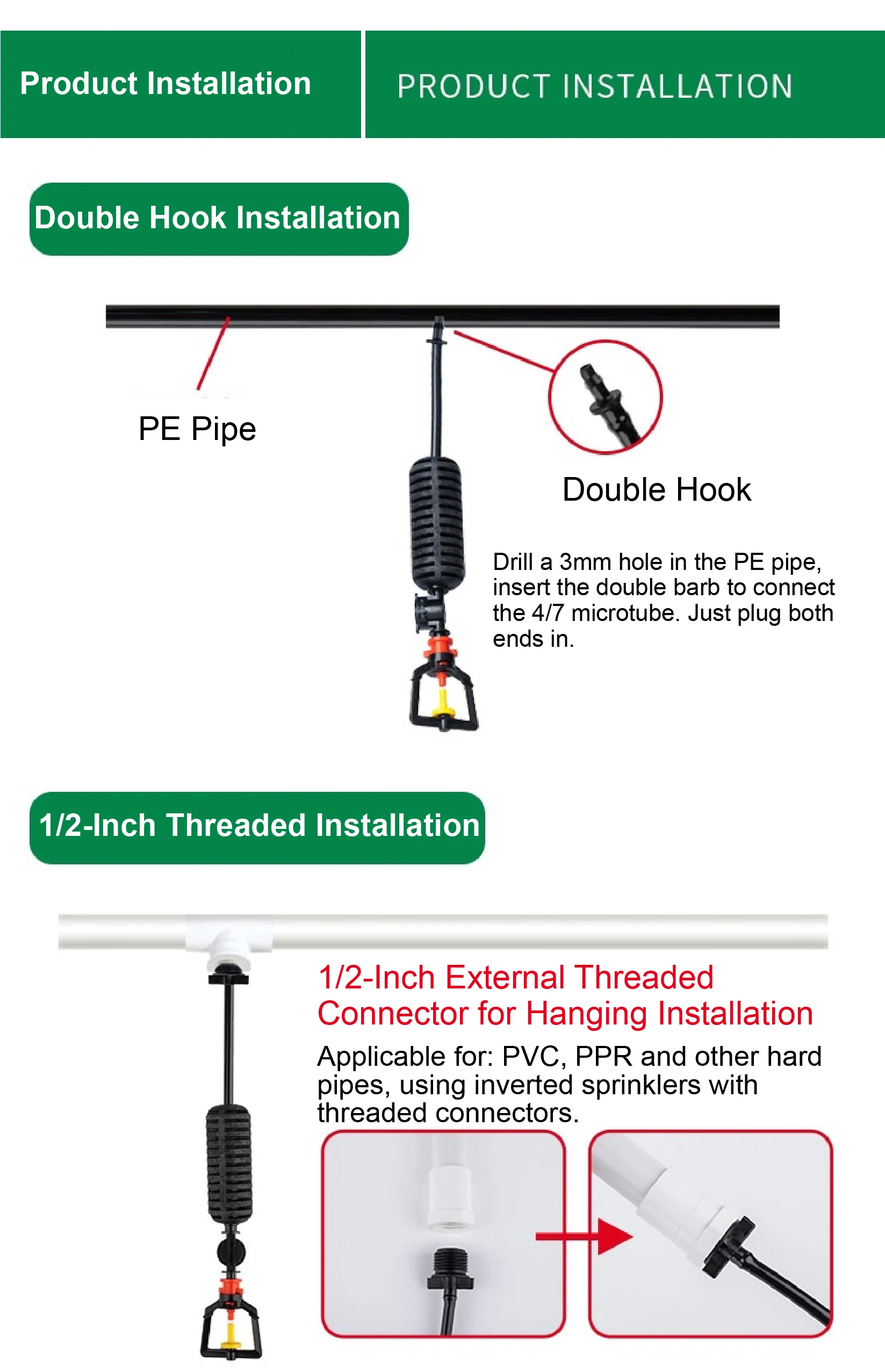 Product Installation

PRODUCT INSTALLATION

Double Hook Installation

PE Pipe

Double Hook

Drill a 3mm hole in the PE pipe, insert the double barb to connect the 4/7 microtube. Just plug both ends in.

1/2-Inch Threaded Installation

1/2-Inch External Threaded Connector for Hanging Installation

Applicable for: PVC, PPR and other hard pipes, using inverted sprinklers with threaded connectors.