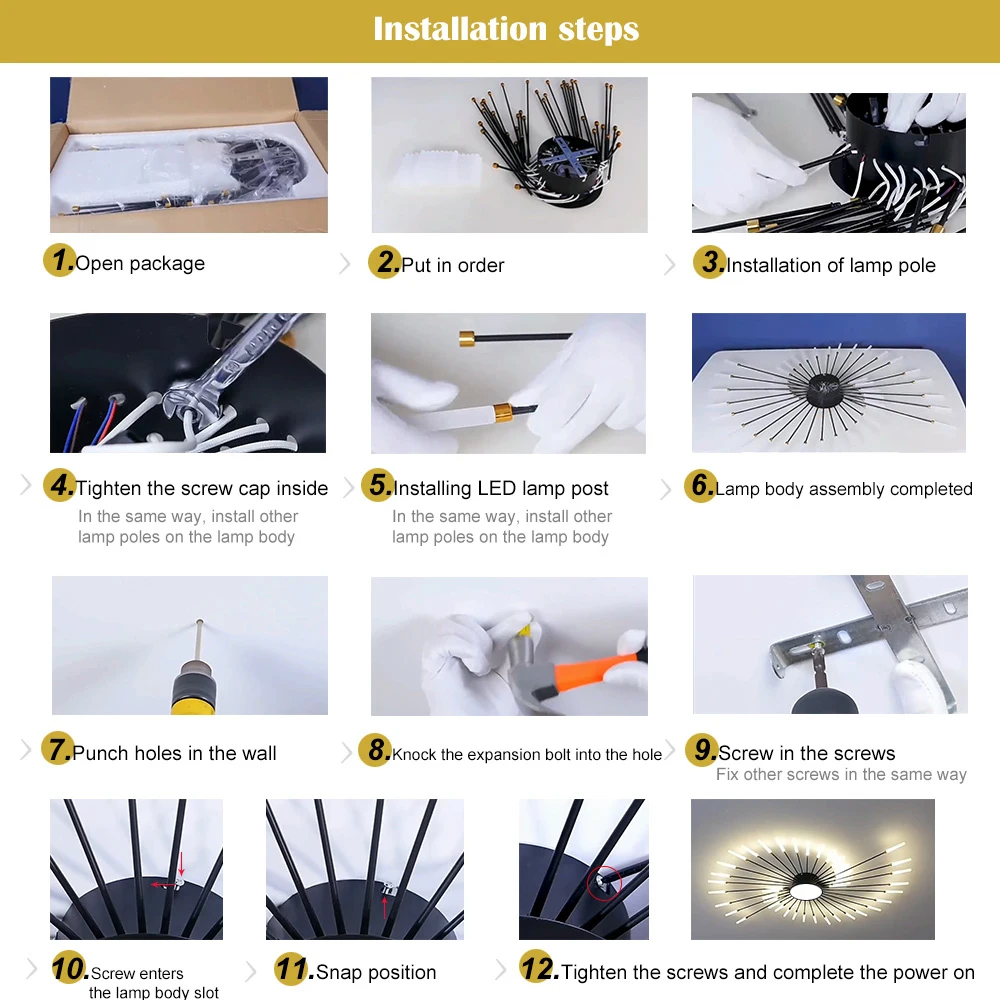 Installation steps

1. Open package

2. Put in order

3. Installation of lamp pole

4. Tighten the screw cap inside
In the same way, install other lamp poles on the lamp body

5. Installing LED lamp post
In the same way, install other lamp poles on the lamp body

6. Lamp body assembly completed

7. Punch holes in the wall

8. Knock the expansion bolt into the hole

9. Screw in the screws
Fix other screws in the same way

10. Screw enters the lamp body slot

11. Snap position

12. Tighten the screws and complete the power on