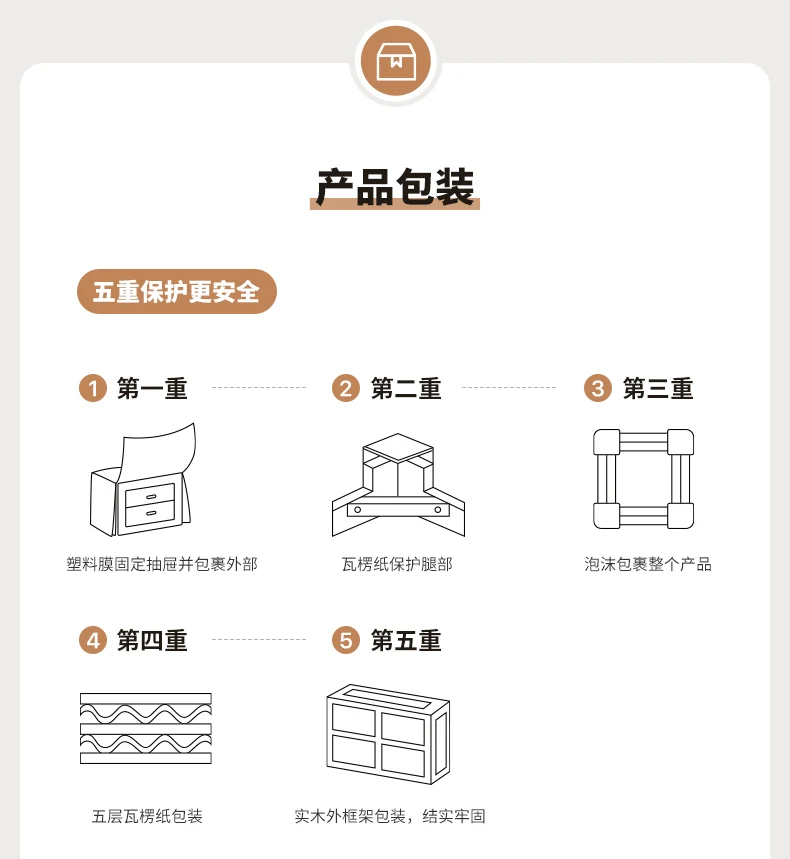 产品包装

五重保护更安全

1 第一重

塑料膜固定抽屉并包裹外部

2 第二重

瓦楞纸保护腿部

3 第三重

泡沫包裹整个产品

4 第四重

五层瓦楞纸包装

5 第五重

实木外框架包装，结实牢固