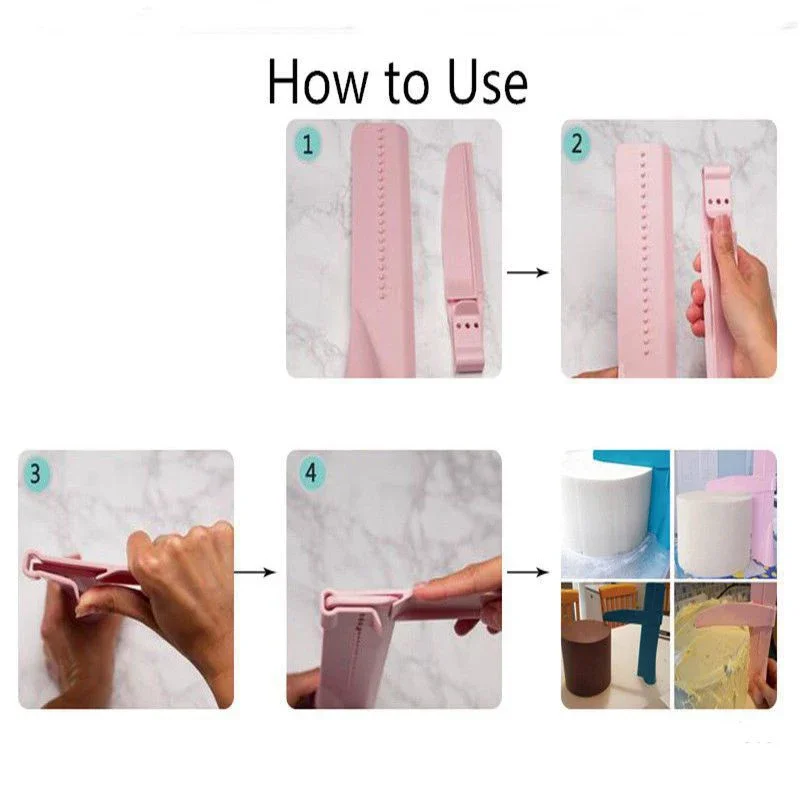 How to Use

1

2

3

4