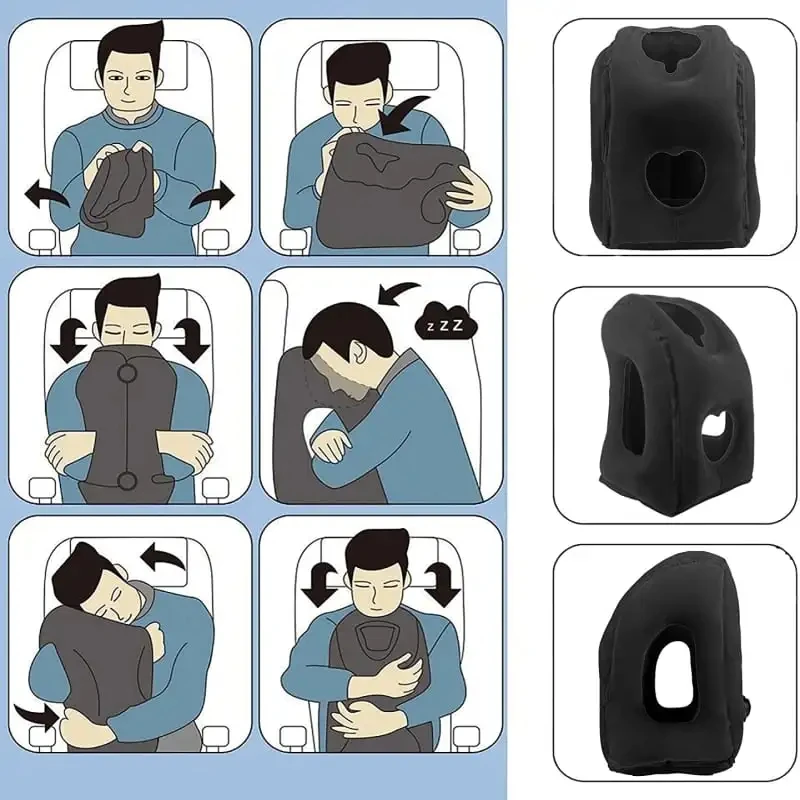 z Z Z