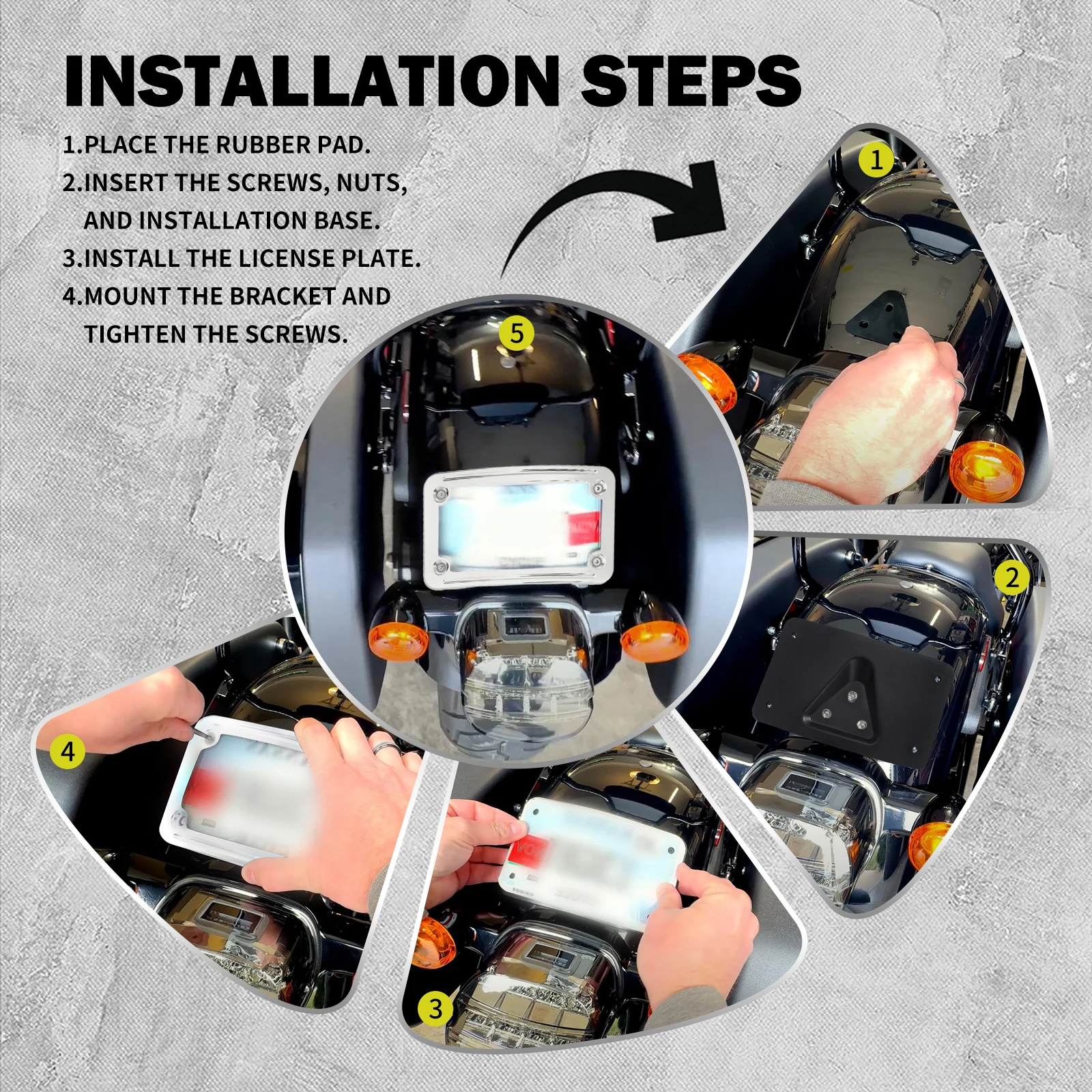 INSTALLATION STEPS

1.PLACE THE RUBBER PAD.
2.INSERT THE SCREWS, NUTS, AND INSTALLATION BASE.
3.INSTALL THE LICENSE PLATE.
4.MOUNT THE BRACKET AND TIGHTEN THE SCREWS.

1

5

2

4

3